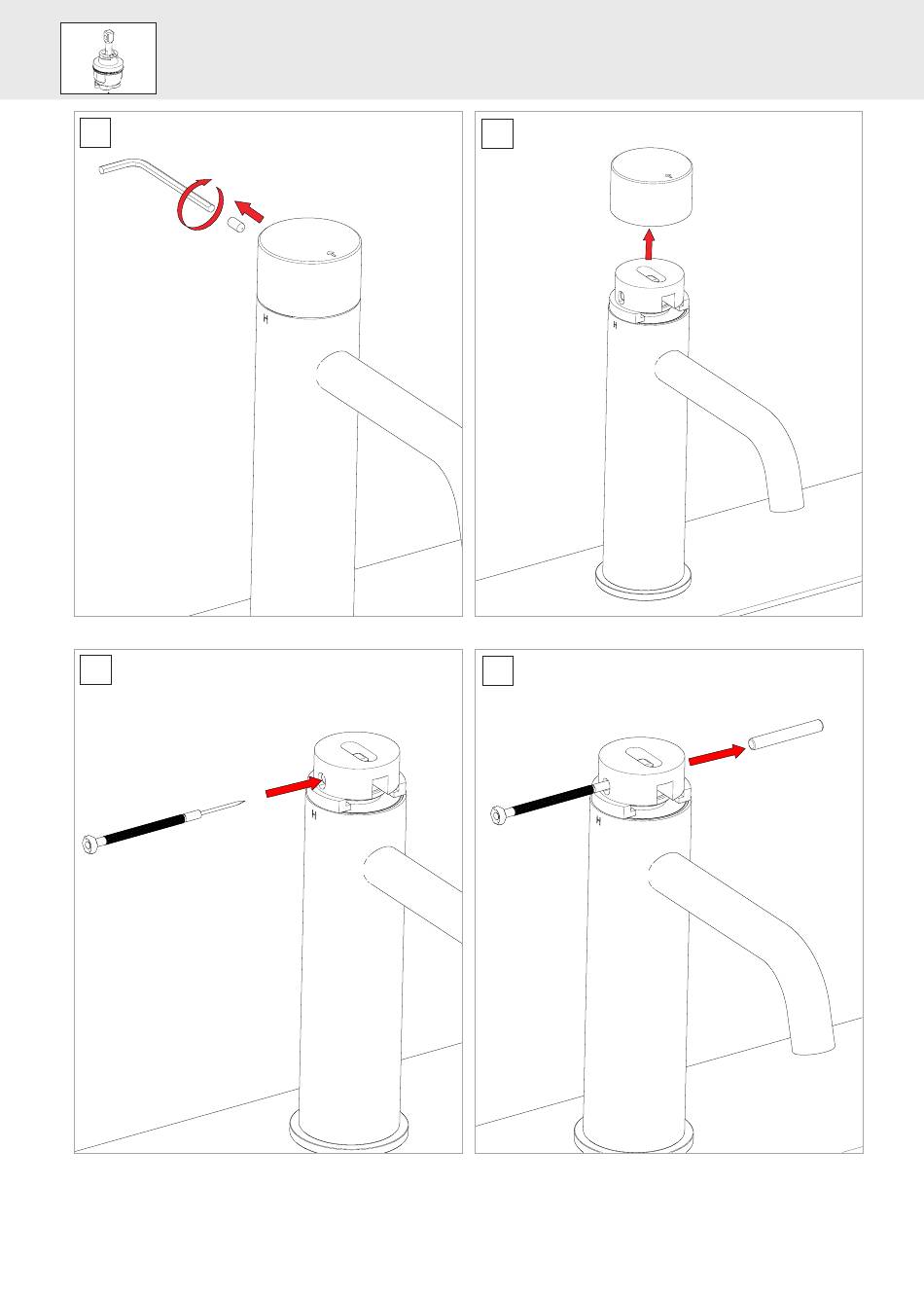 H

H

H

H