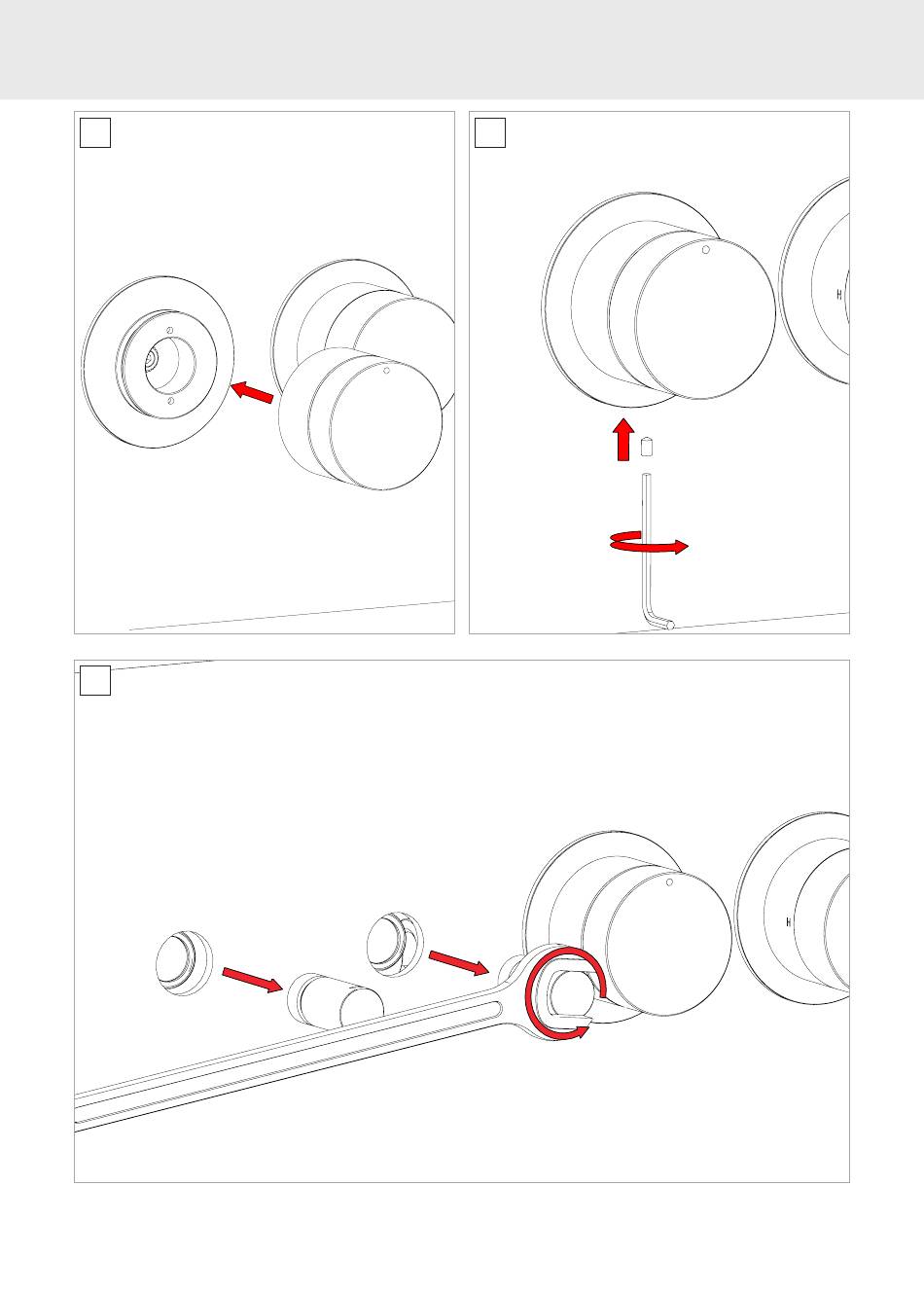 H

H