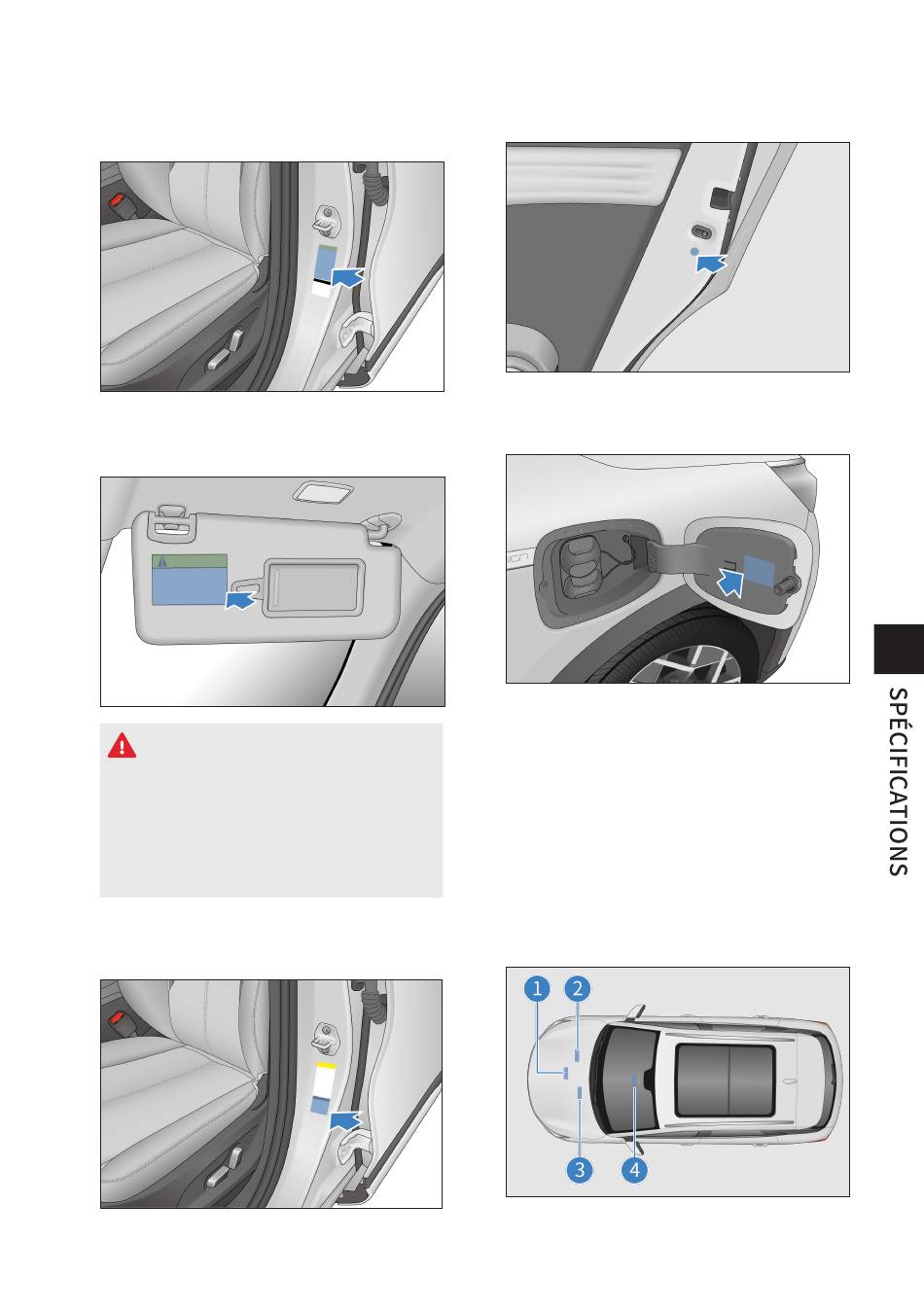 SPÉCIFICATIONS

1

2

3

4