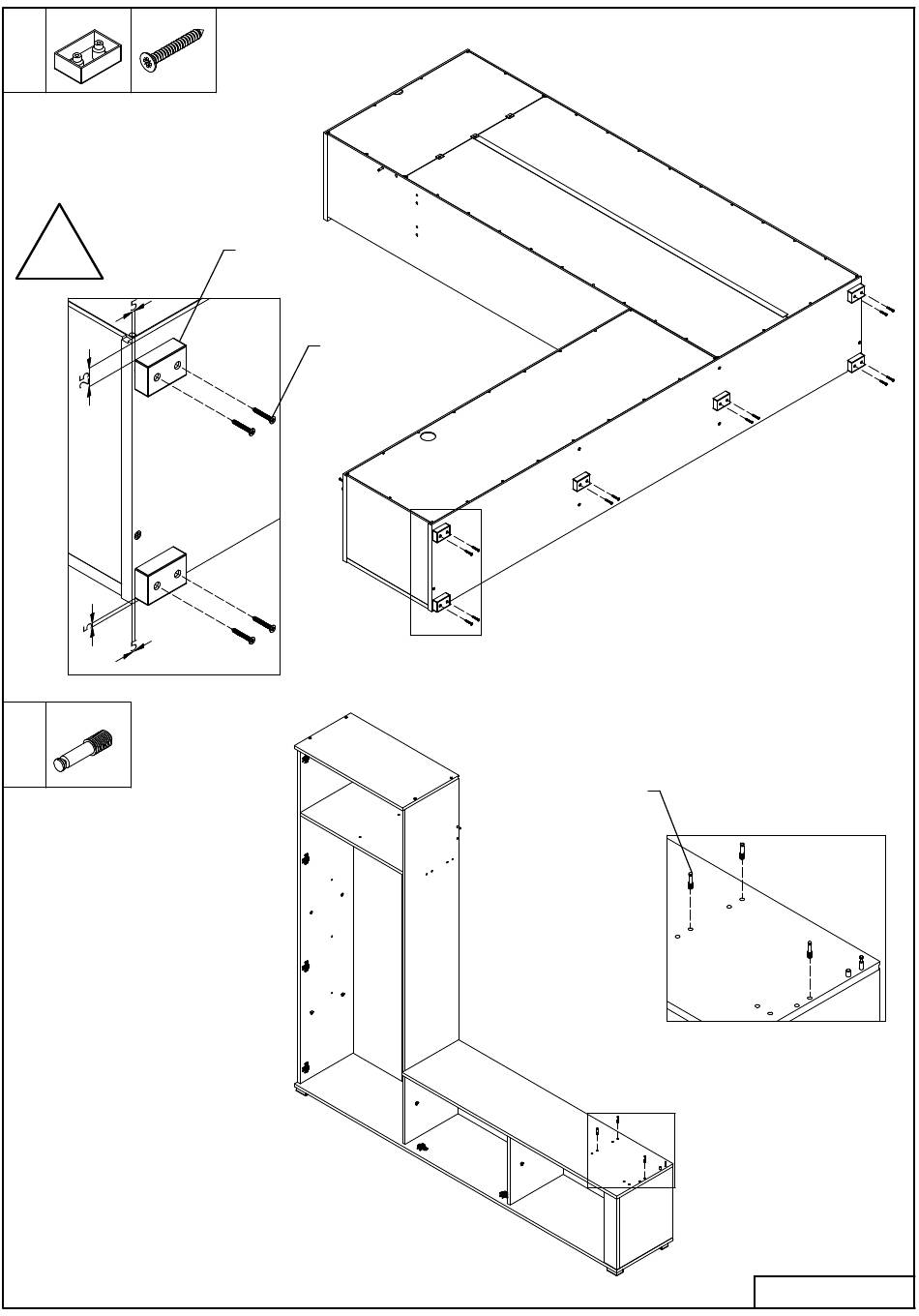 5
25
5
5