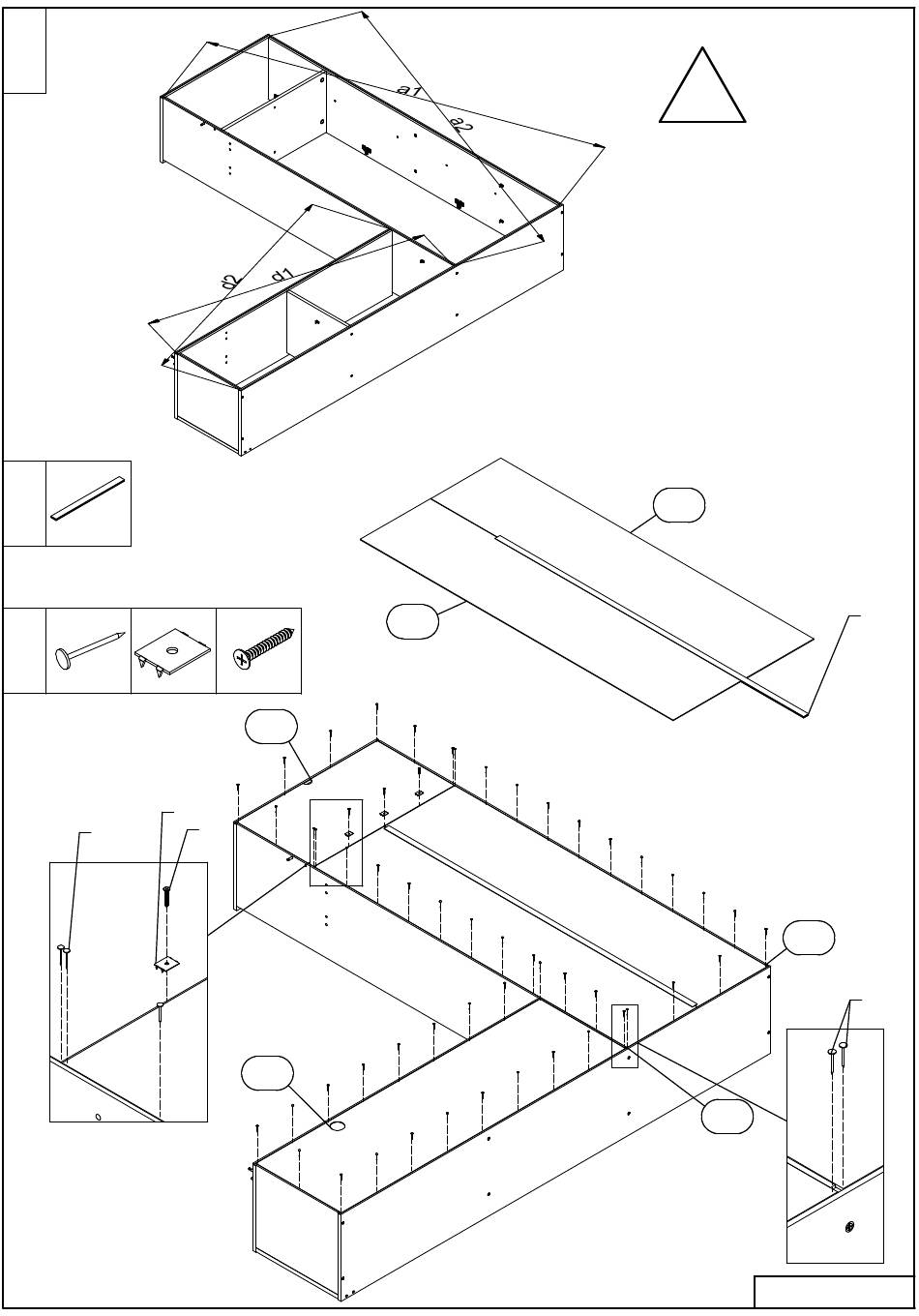 a1
a2
d2
d1