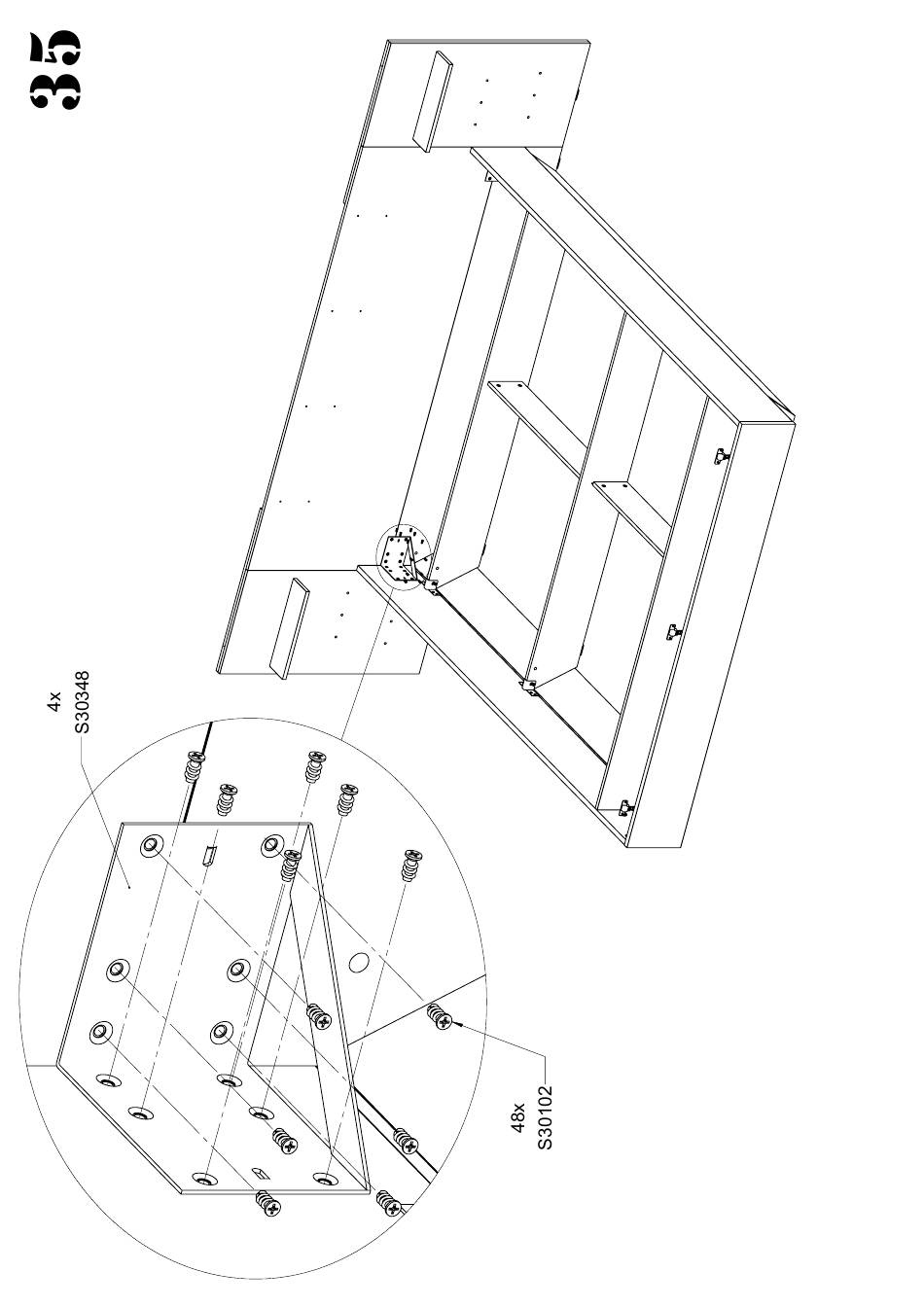 35

4x
S30348

48x
S30102