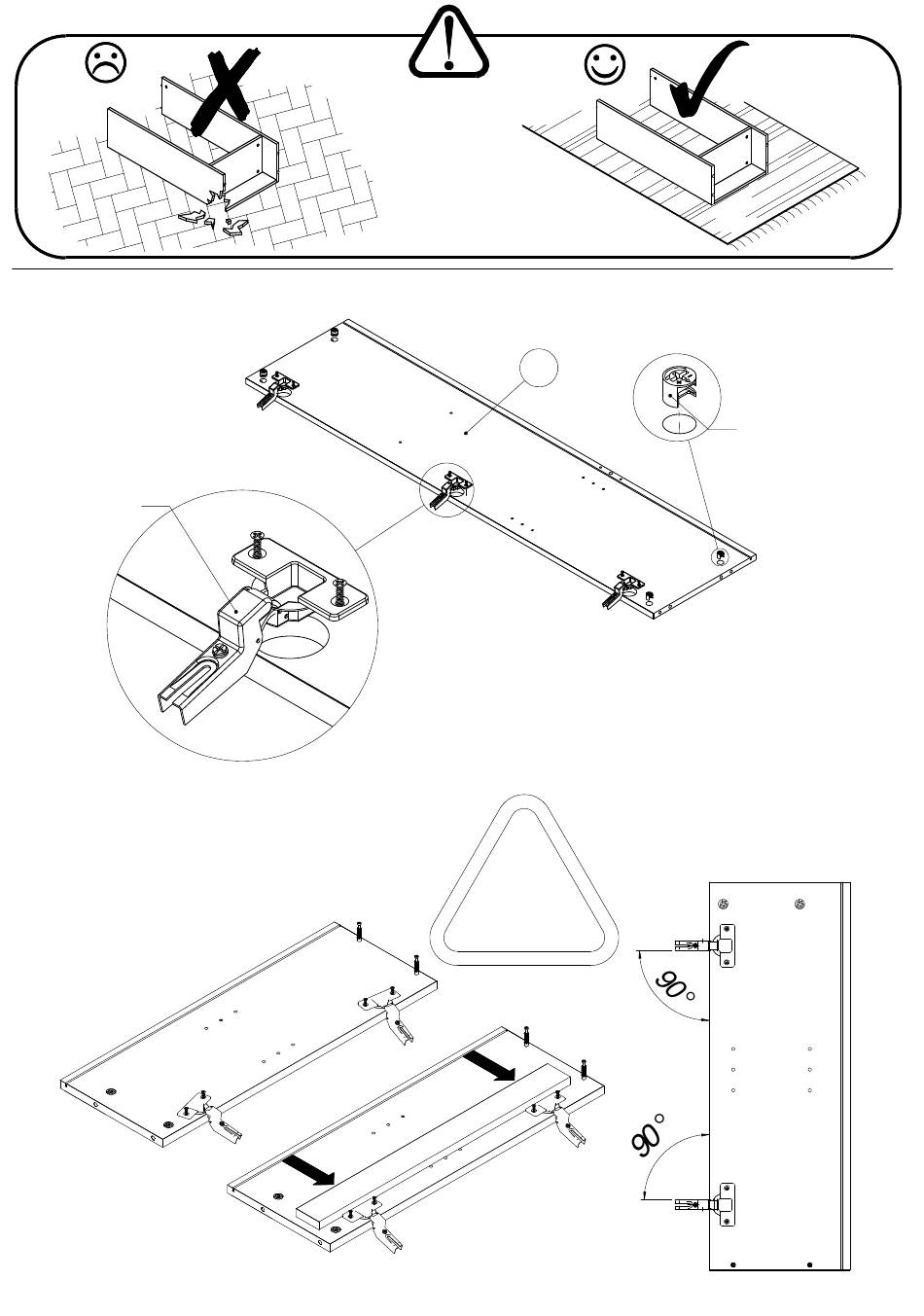 90°

90°