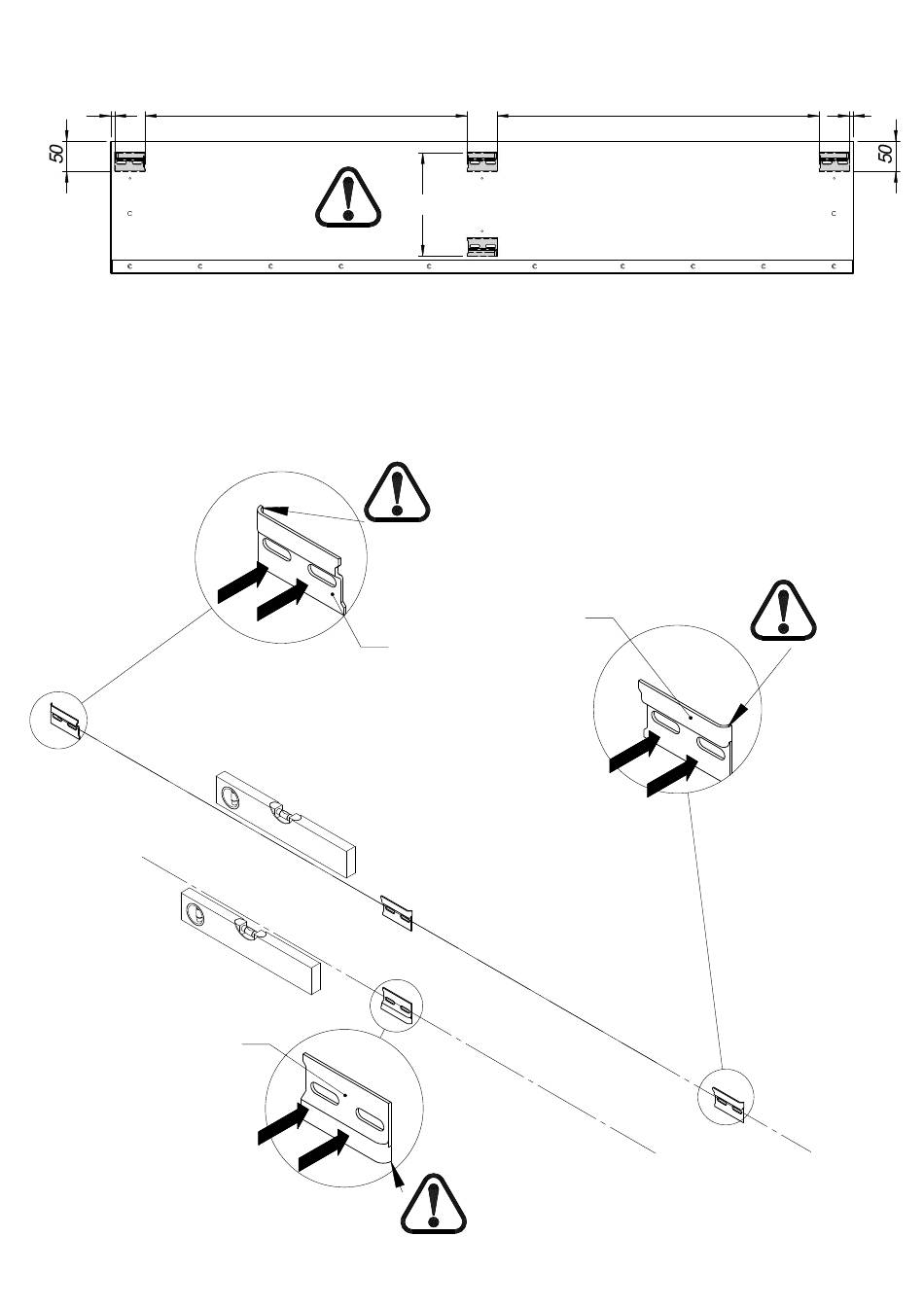 50

50