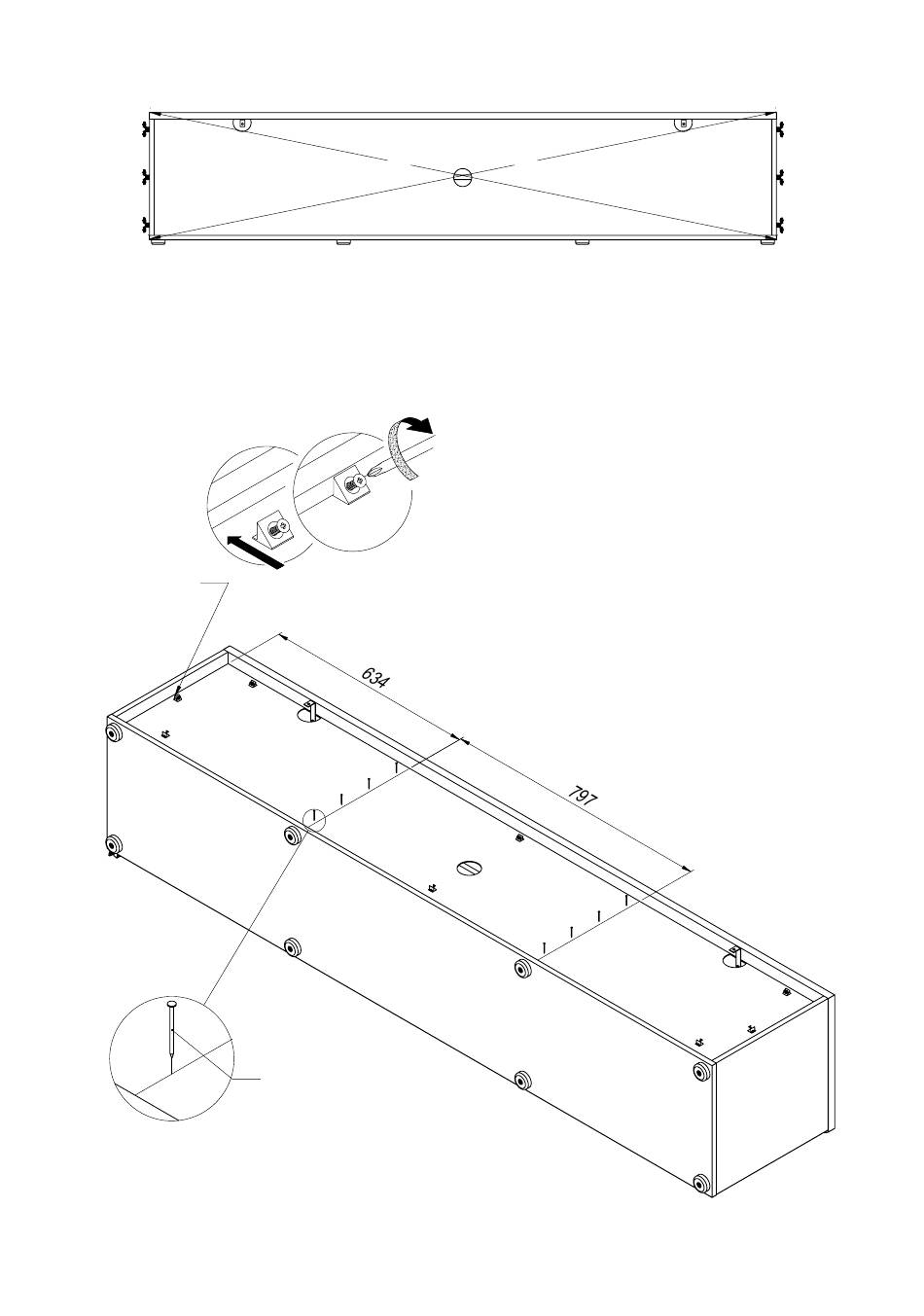 634

797