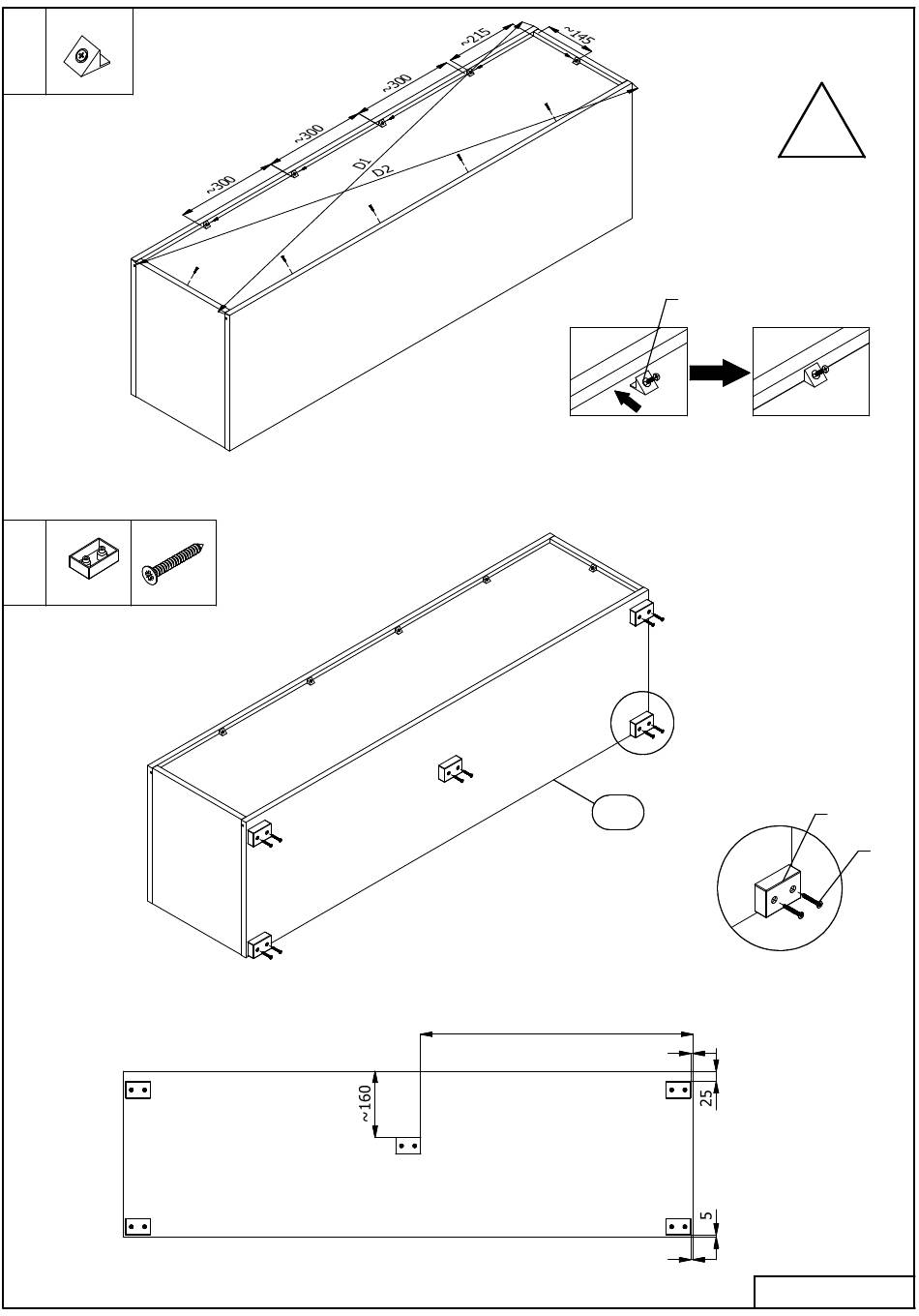 ~215
~145
~300
~300
~300
D1
D2
~160
25
5