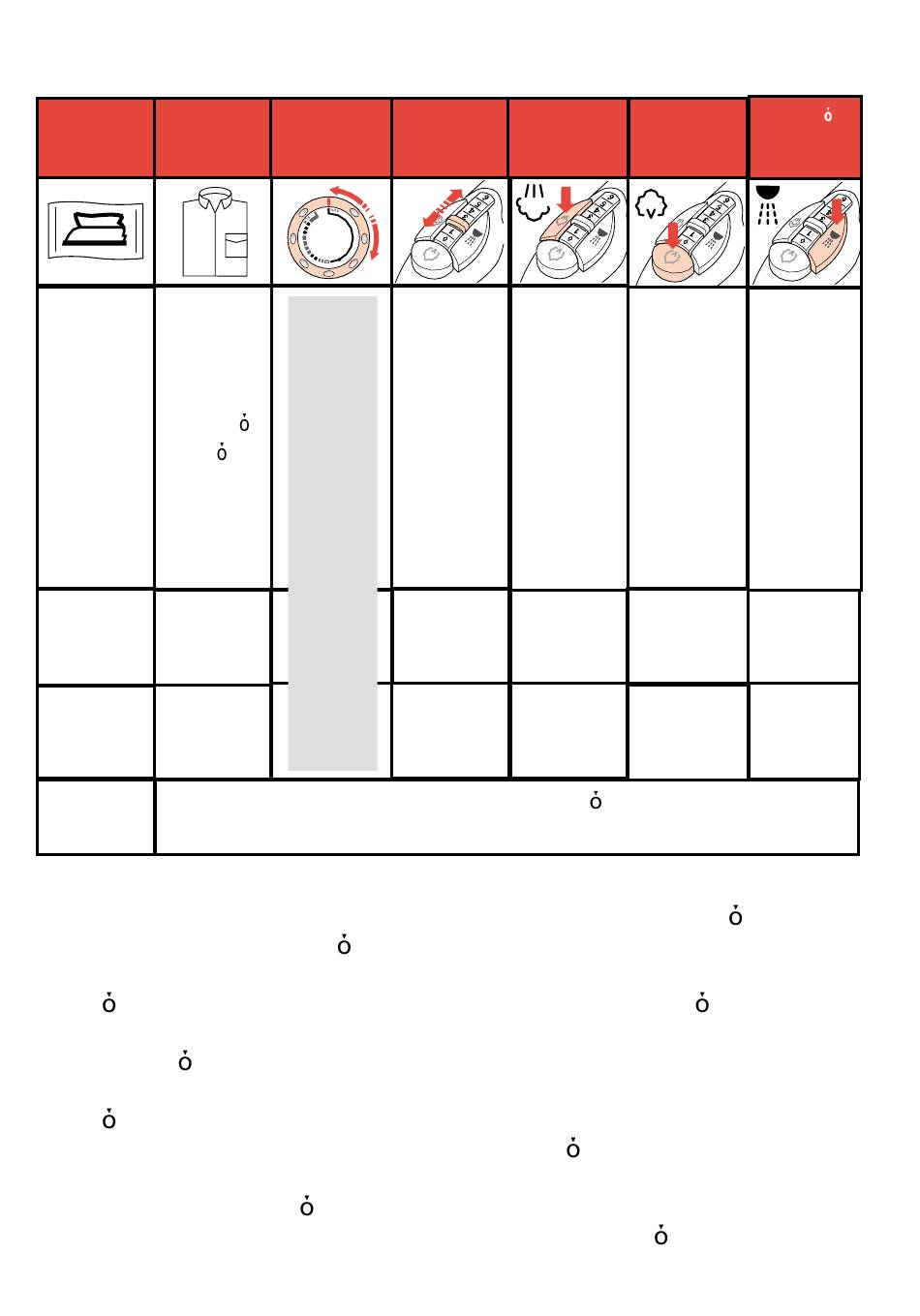 ȯ

ȯ
ȯ

ȯ

ȯ
ȯ

ȯ
ȯ

ȯ

ȯ
ȯ

ȯ
ȯ