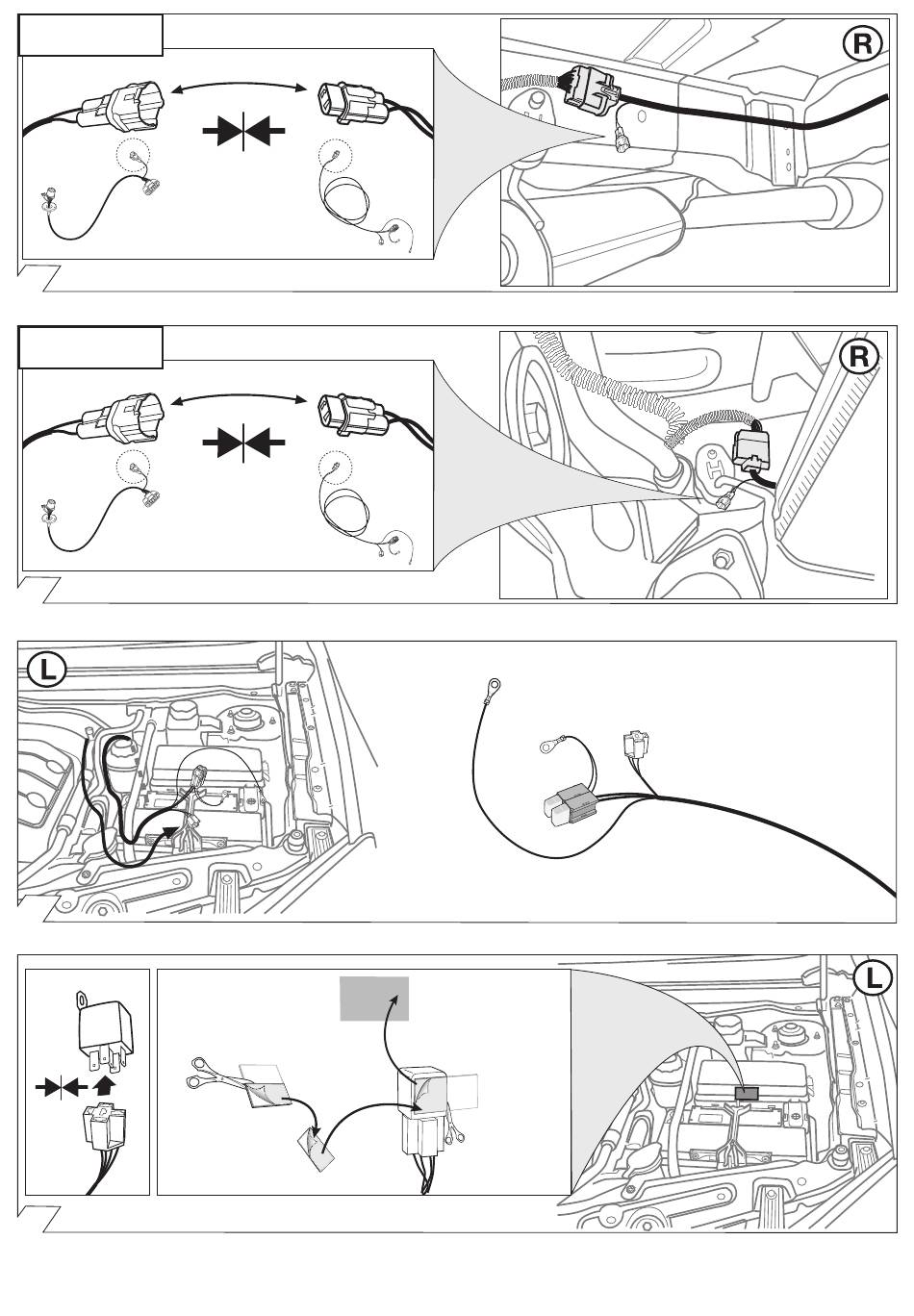 R

R

L

L