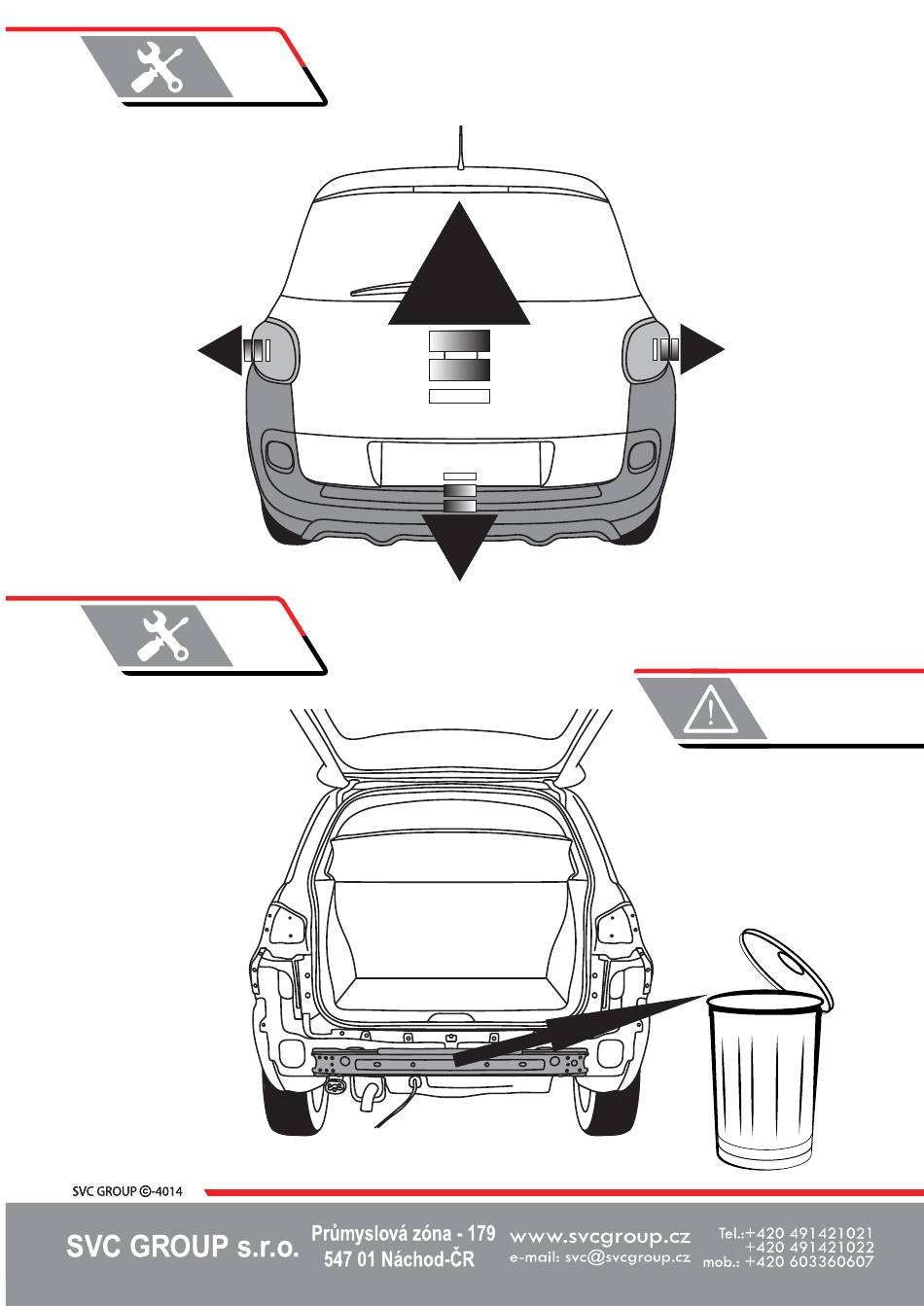 SVC GROUP ©-4014

SVC GROUP s.r.o.

Průmyslová zóna - 179
547 01 Náchod-ČR

www.svcgroup.cz
e-mail: svc@svcgroup.cz

Tel.:+420 491421021
+420 491421022
mob.: +420 603360607