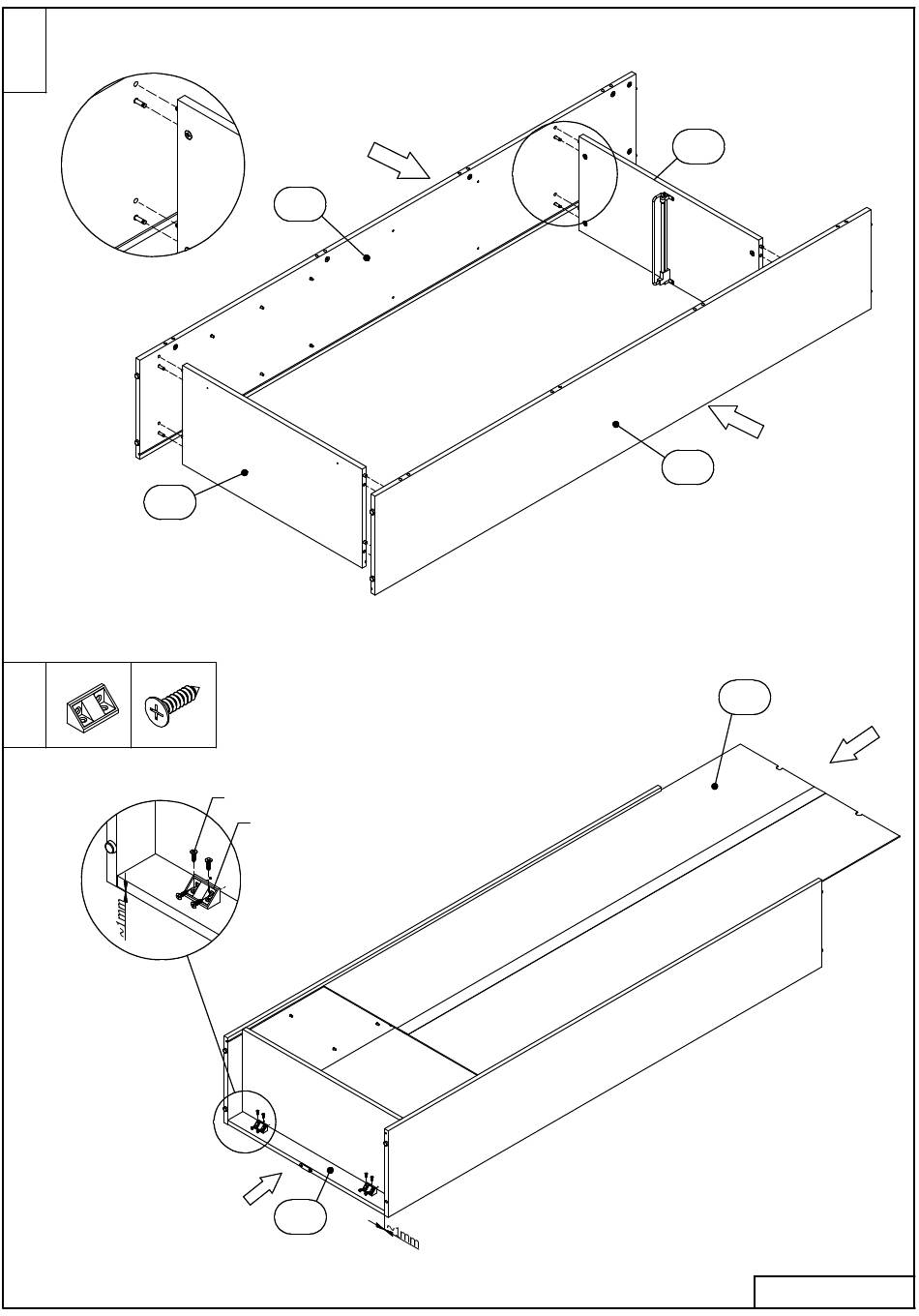 ~1mm

~1mm