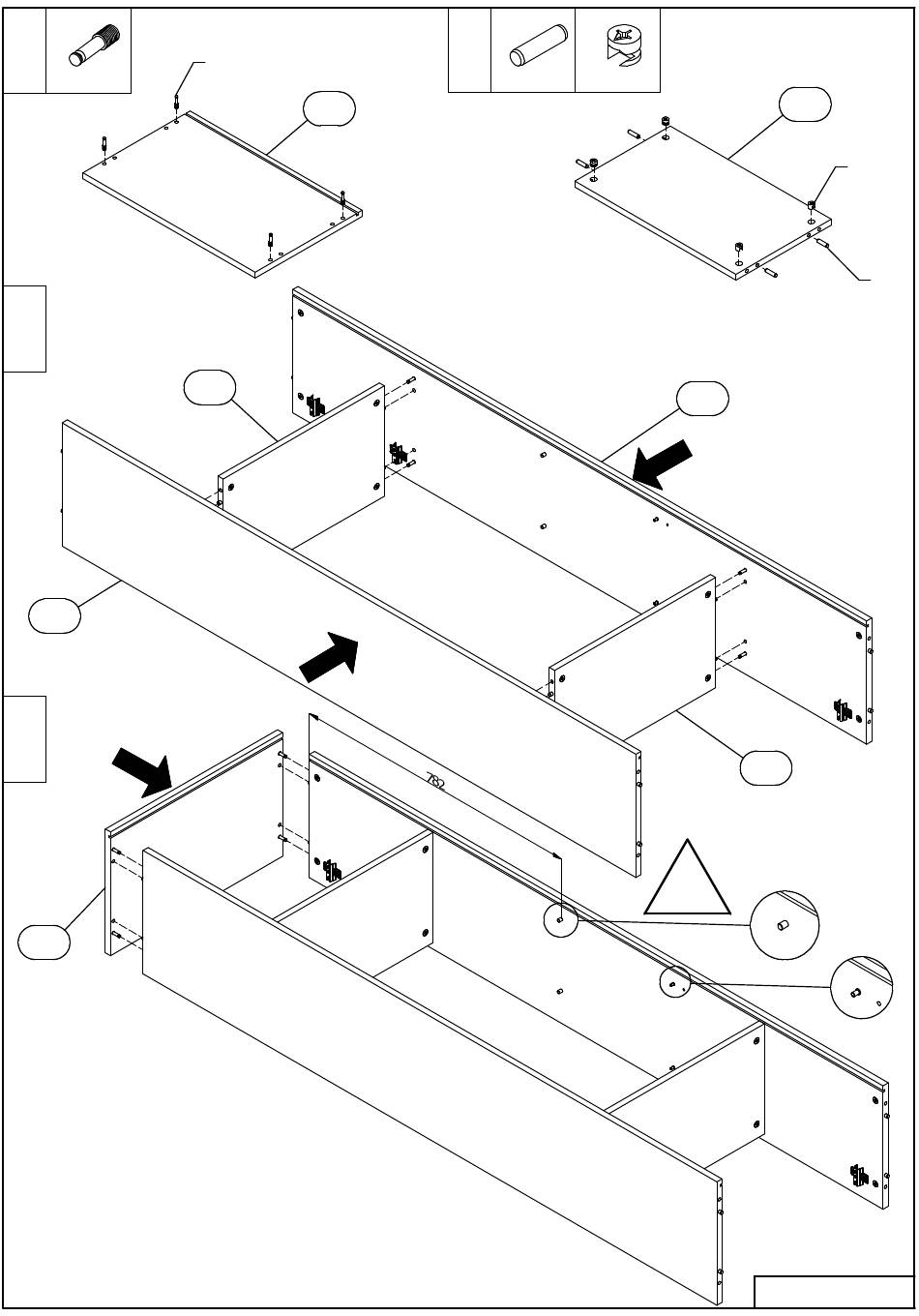 782