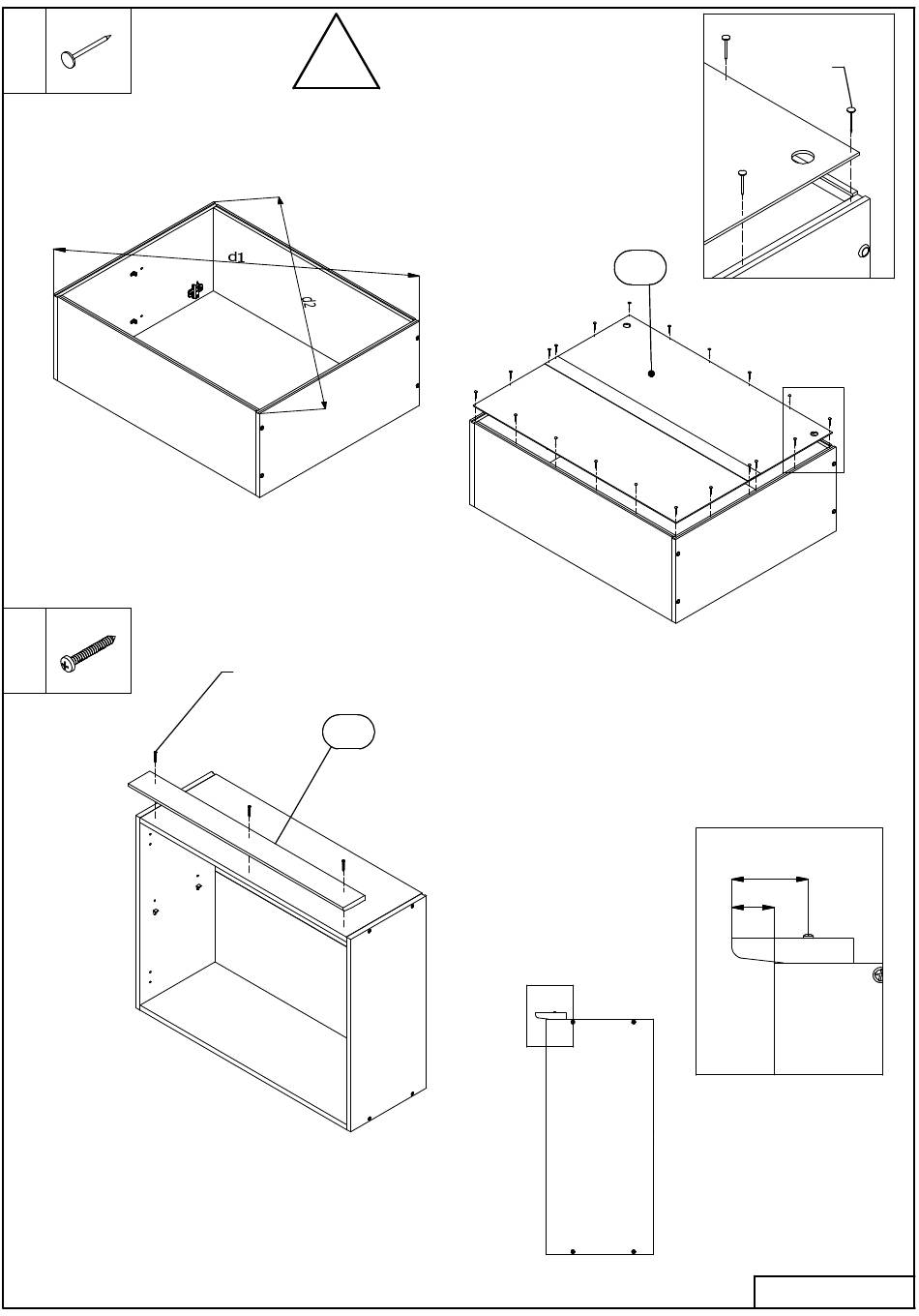 d1

d2