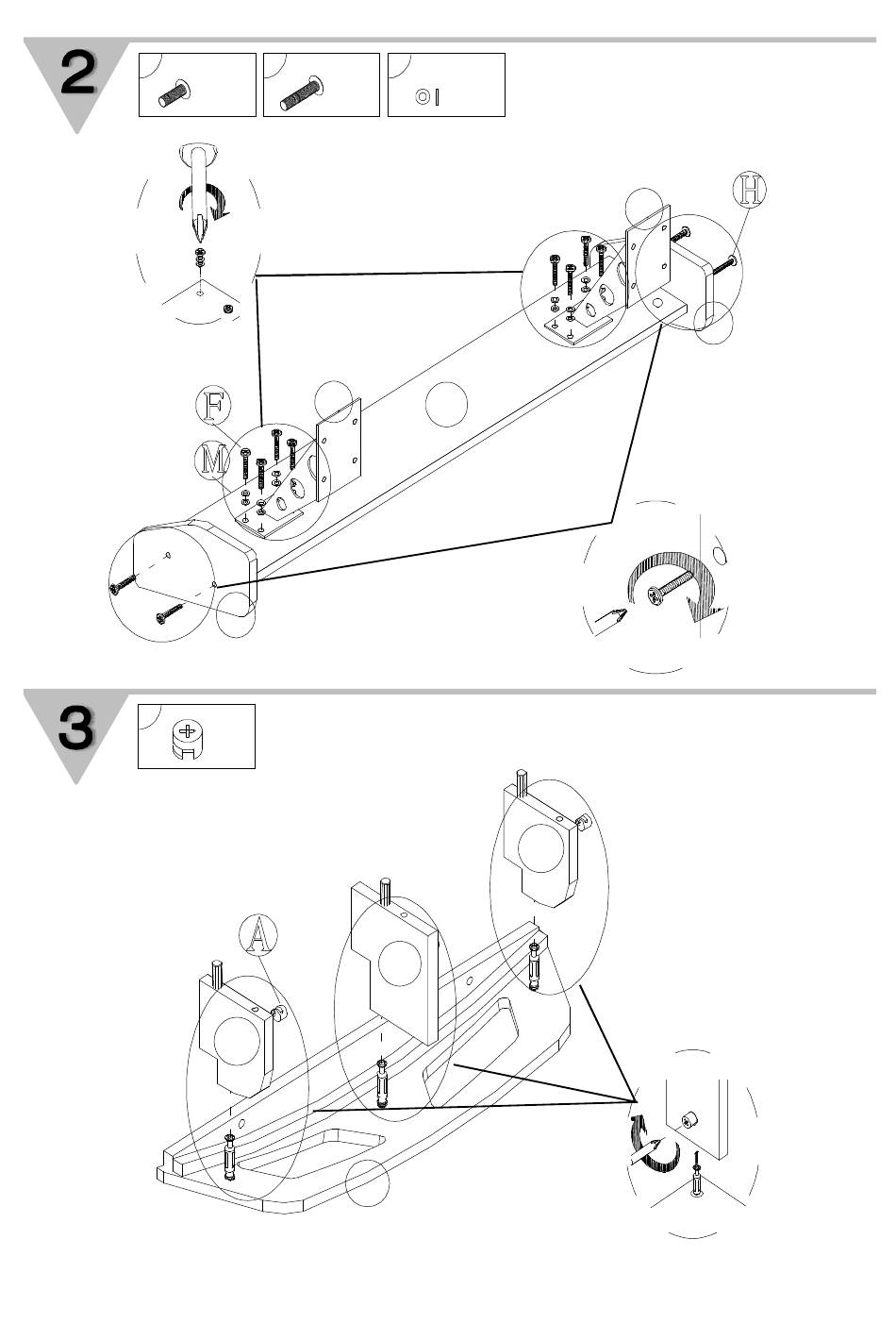 2

H

F

M

3

A