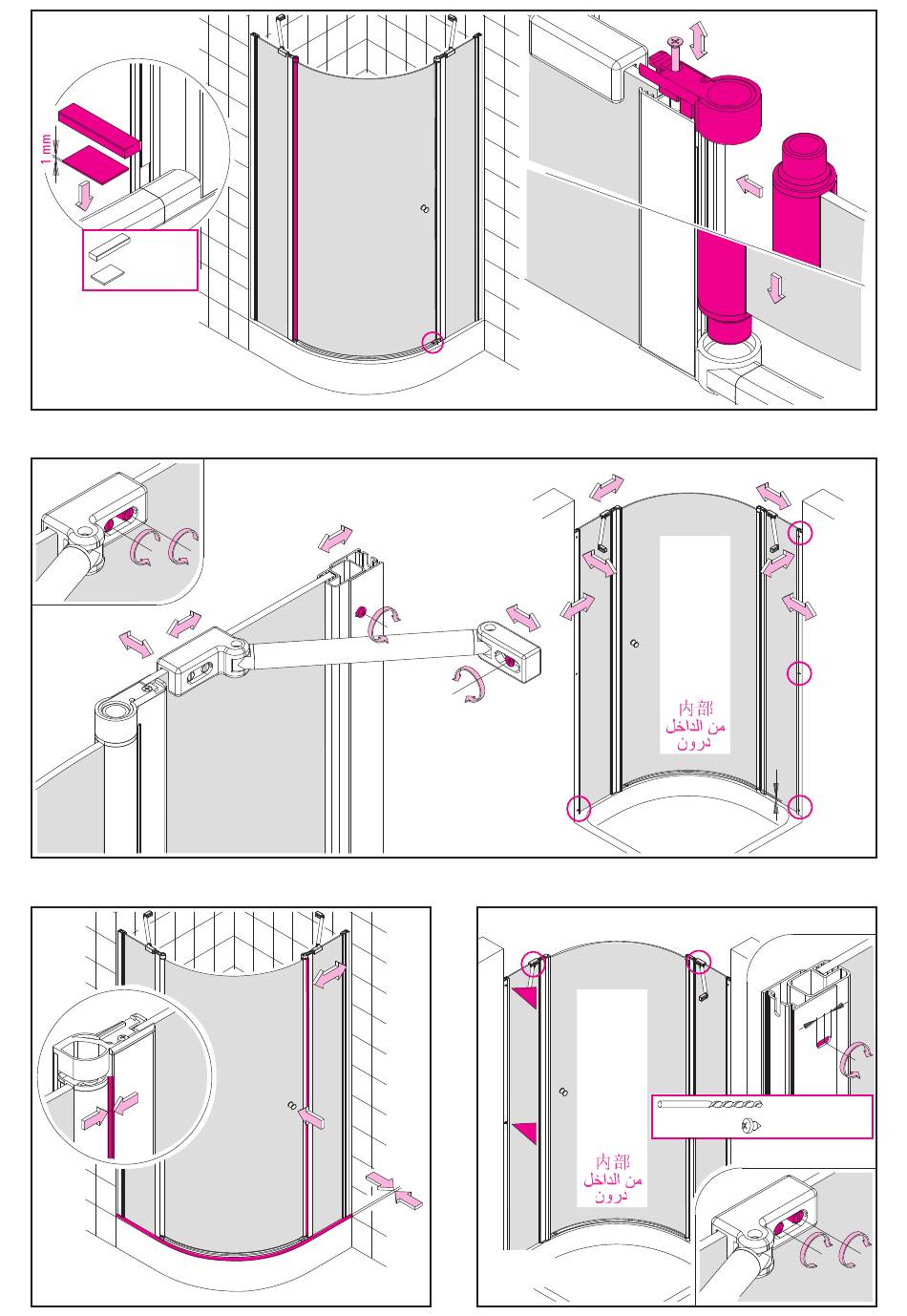 1 mm

内部
من الداخل
درون

内部
من الداخل
درون