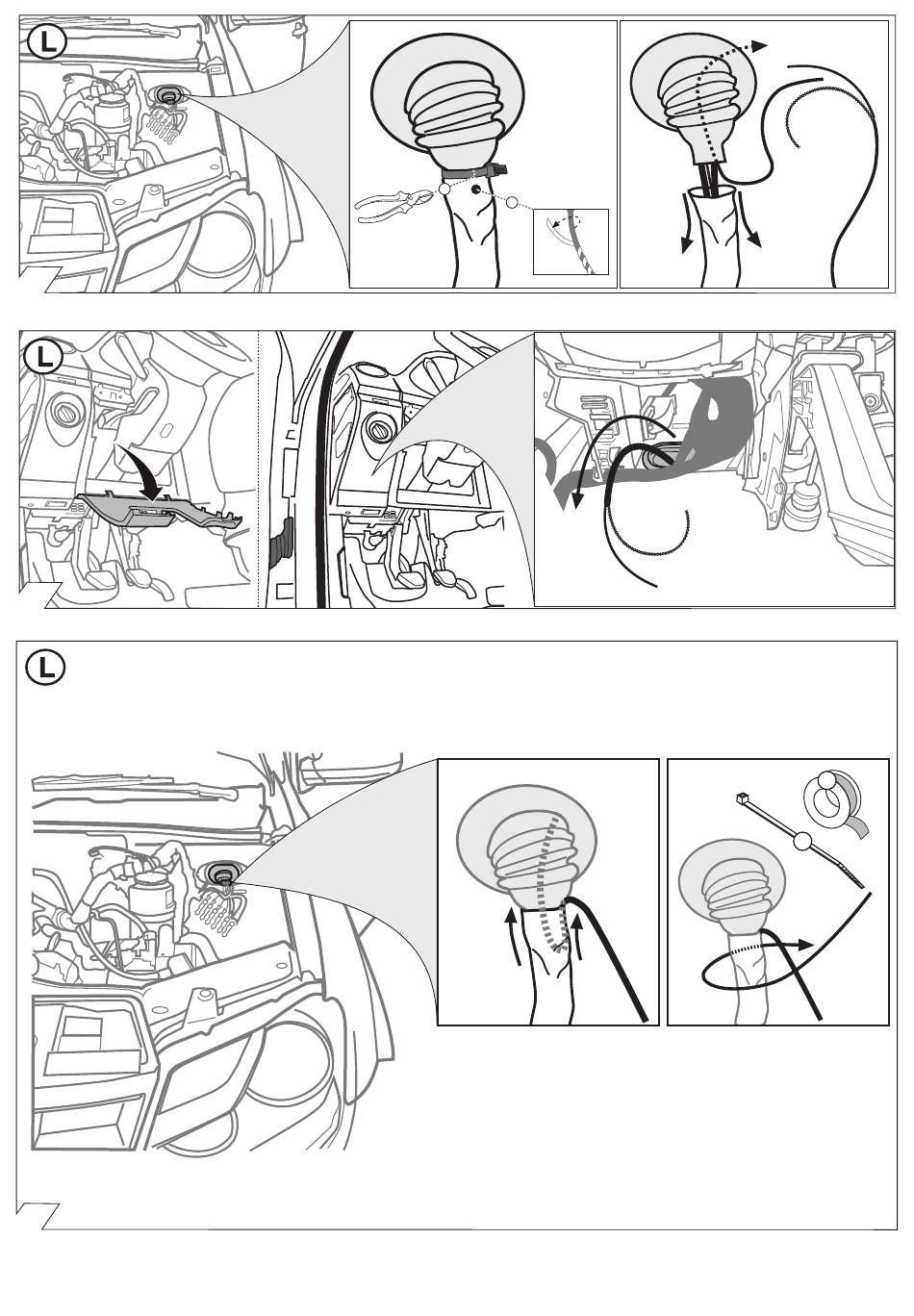 L

L

L