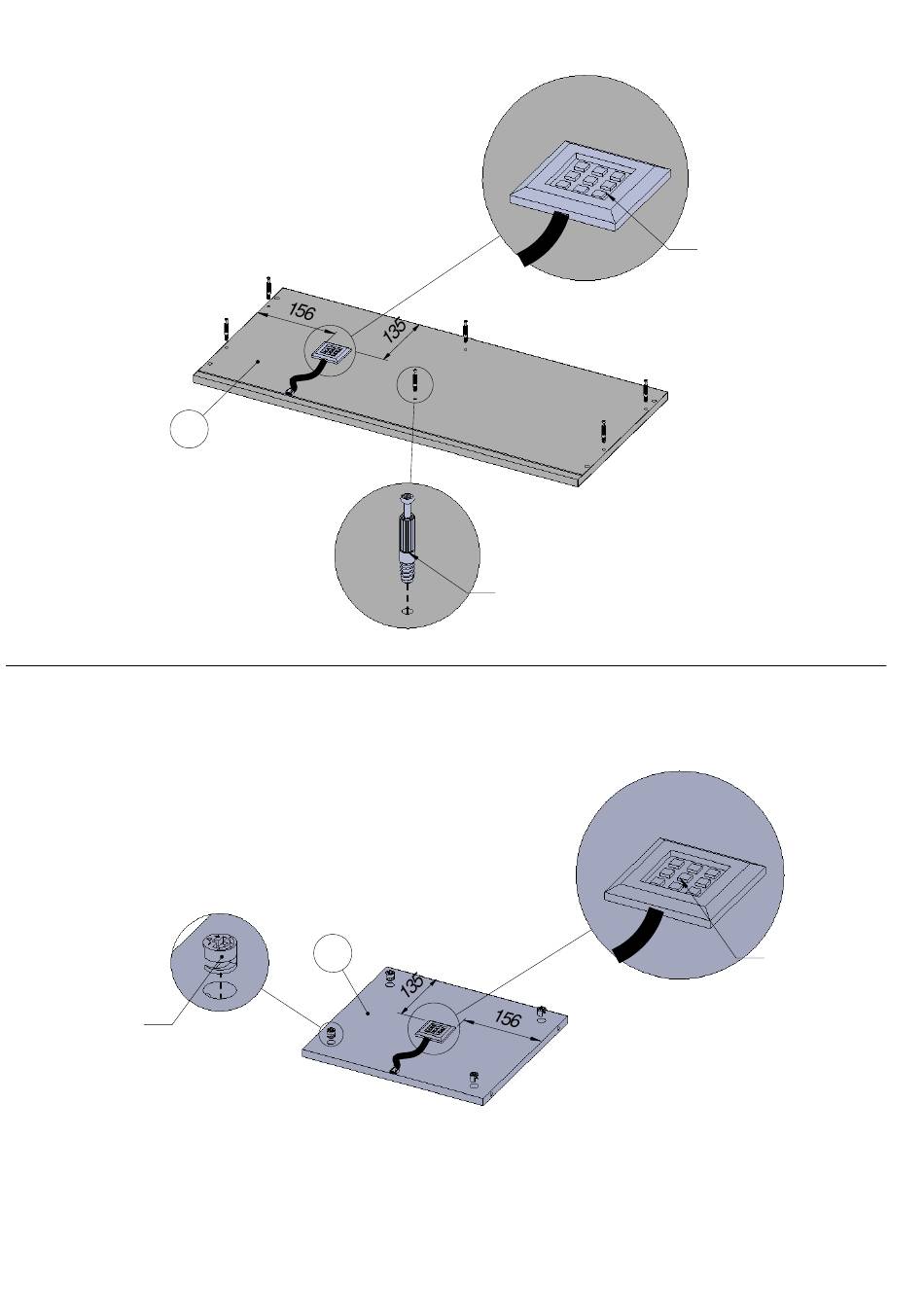 156
135
135
156