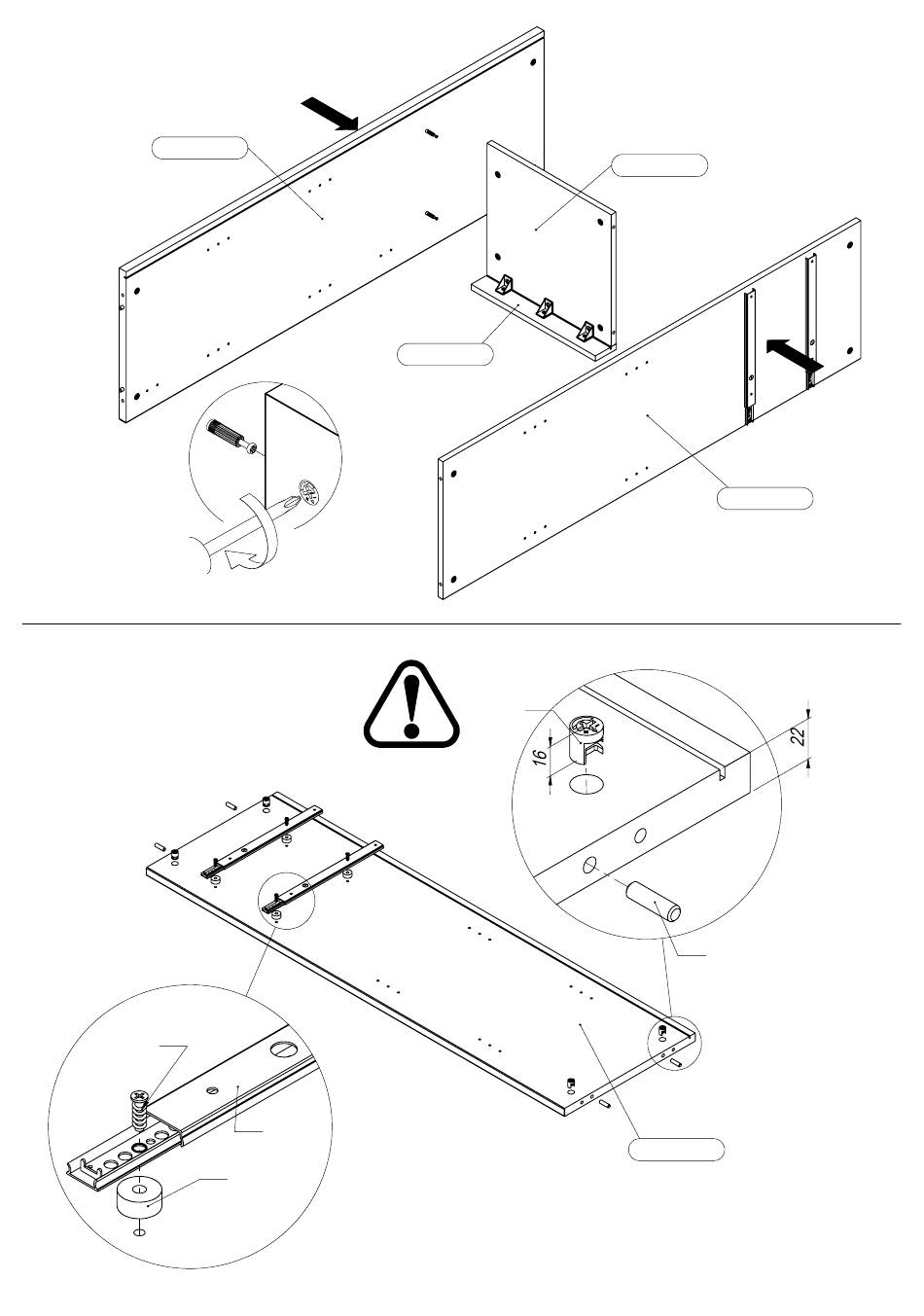 16

22