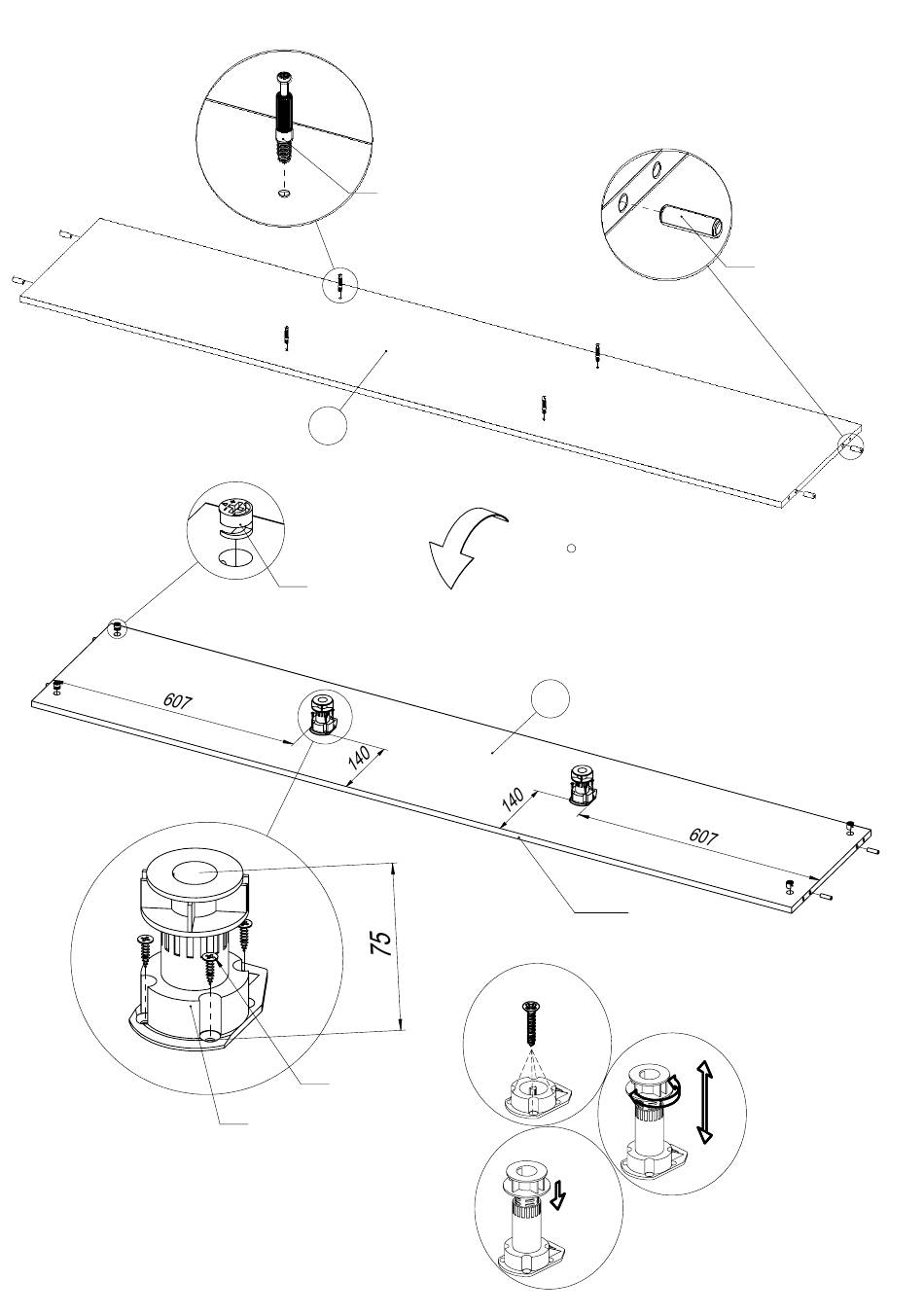 607

140

140

607

75