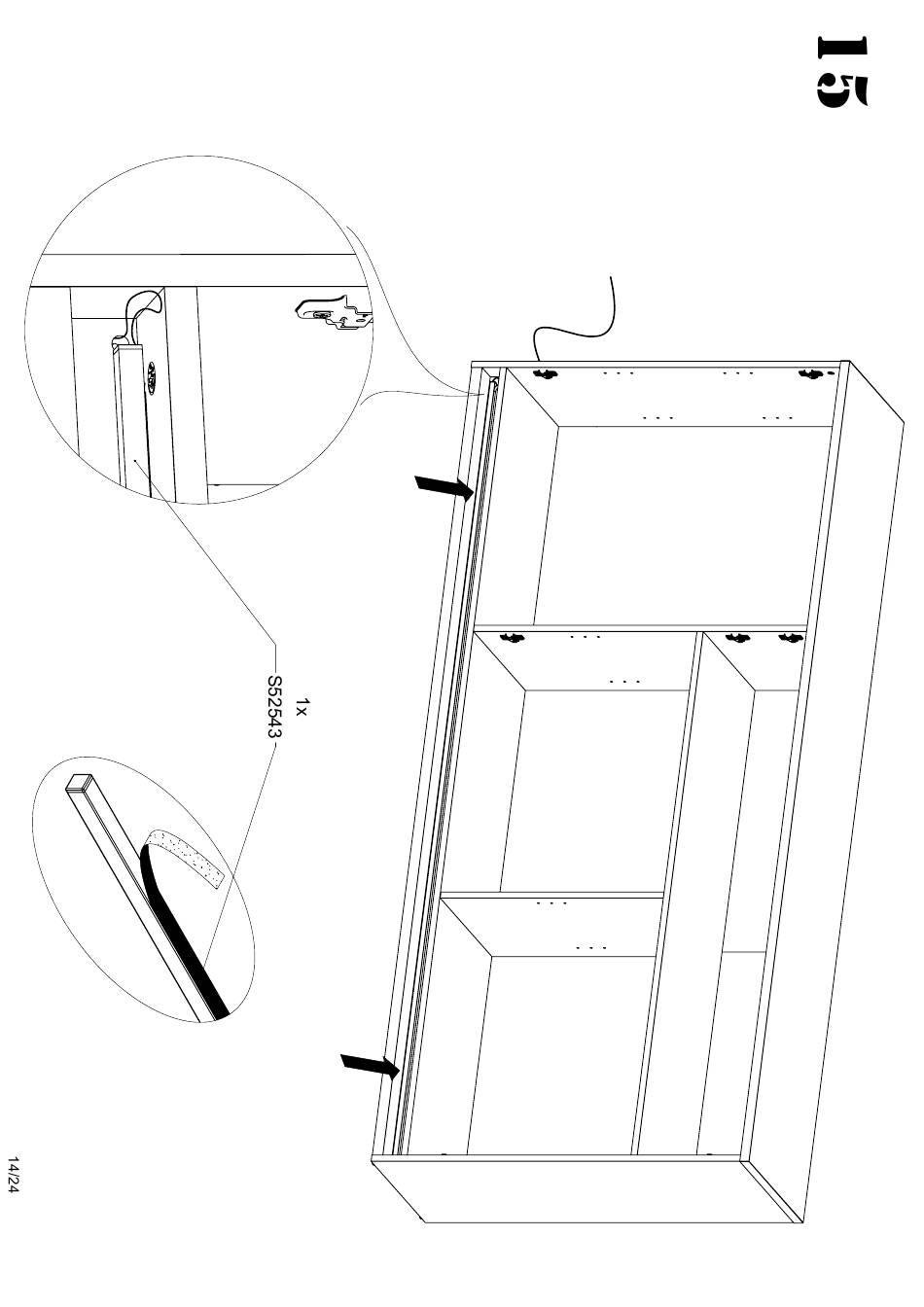 15

1x
S52543

14/24