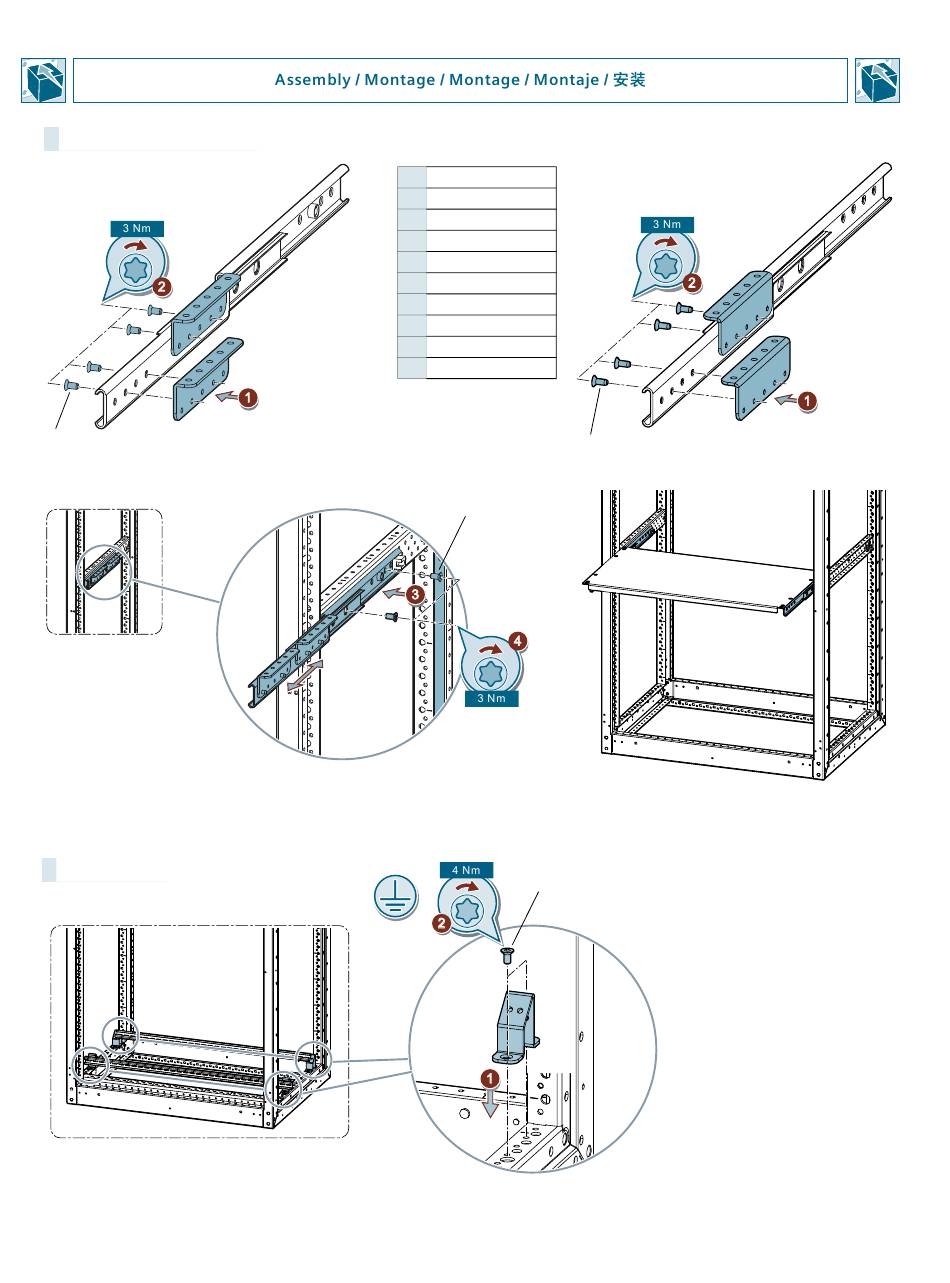 Assembly / Montage / Montage / Montaje / 安装

3 Nm

2

1

3 Nm

2

1

3

4

3 Nm

4 Nm

2

1