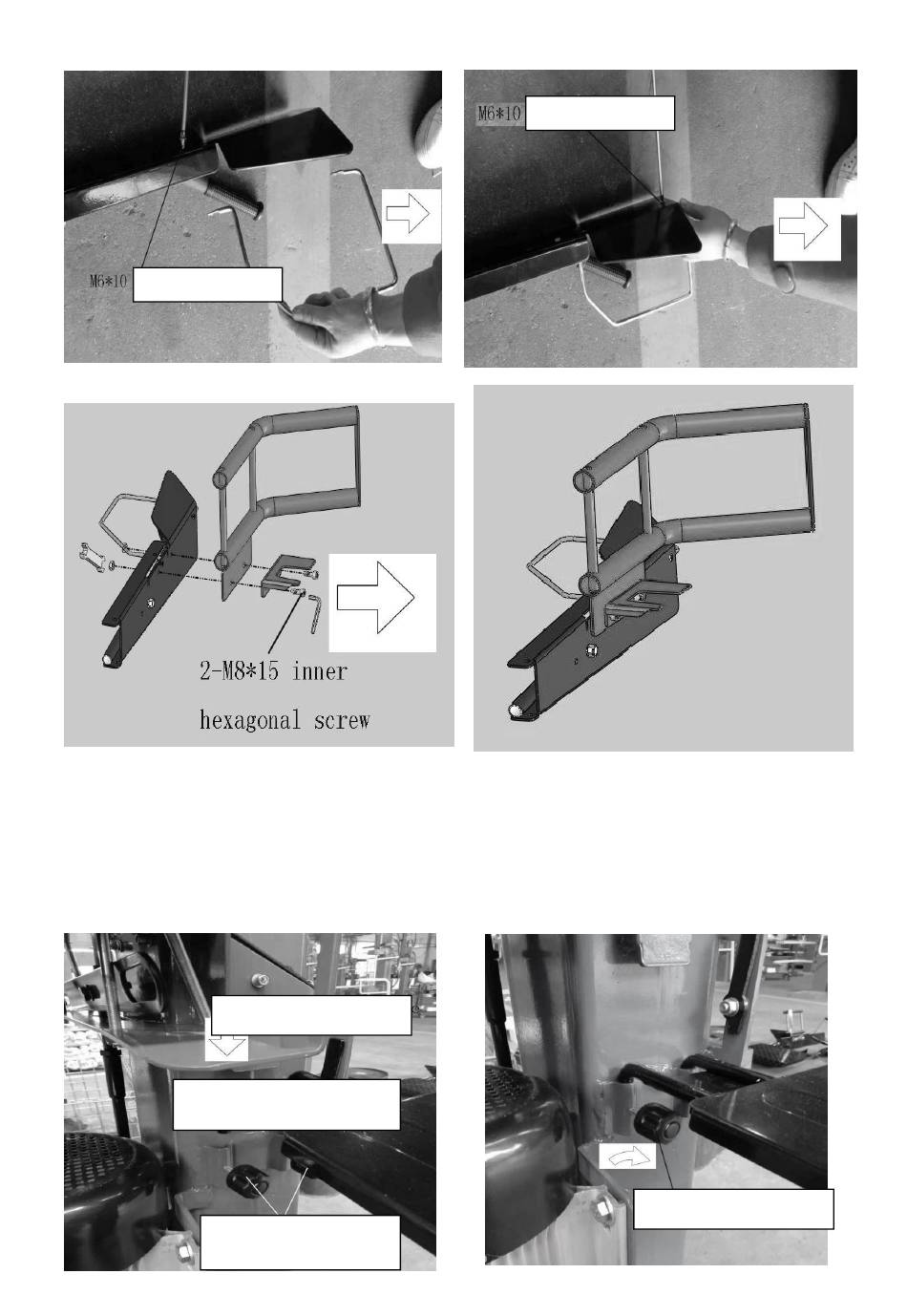 M6*10

M6*10

2-M8*15 inner hexagonal screw