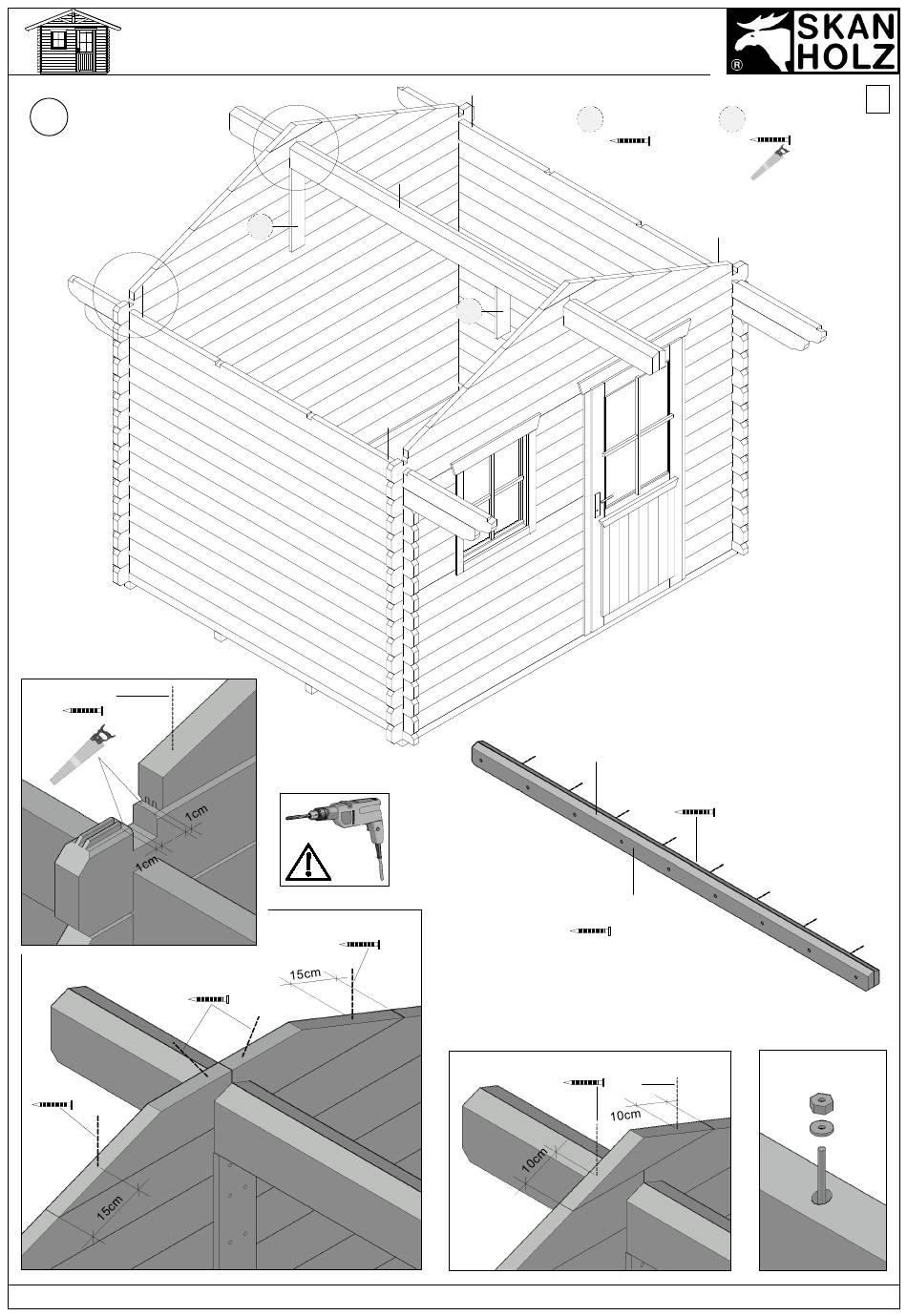 SKAN HOLZ
®

1cm
1cm

15cm
15cm

10cm
10cm