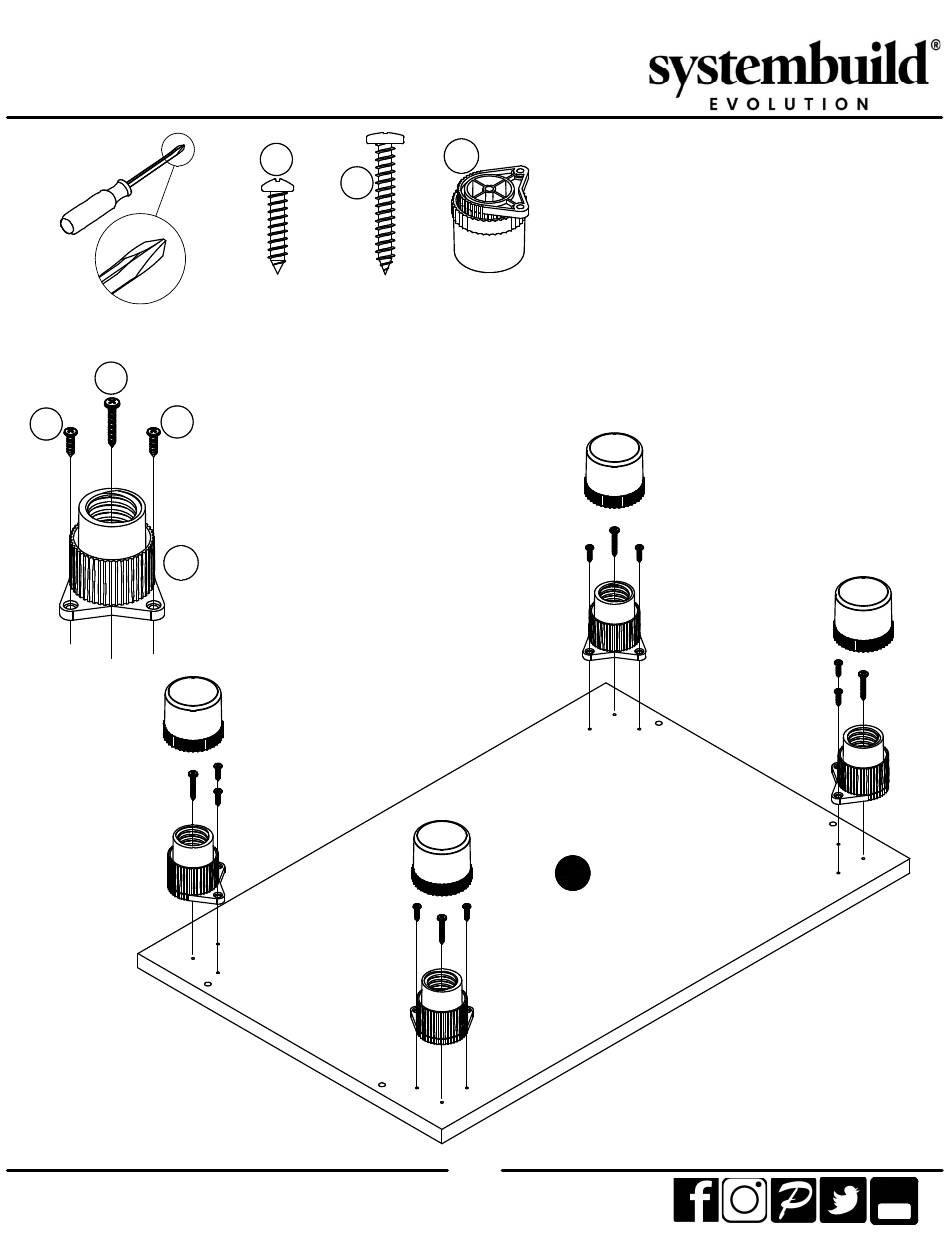 systembuild®
EVOLUTION