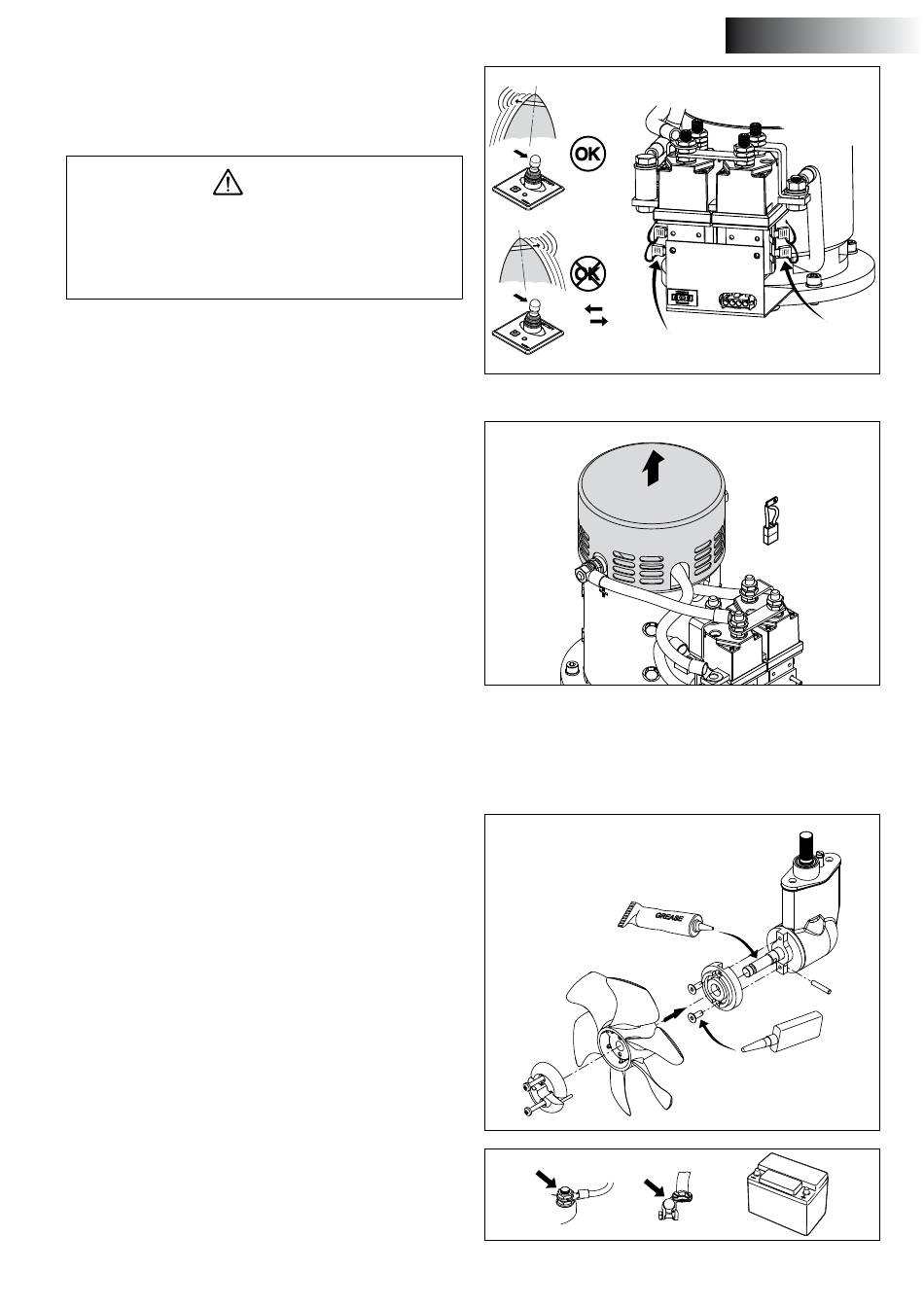 OK

OK

GREASE