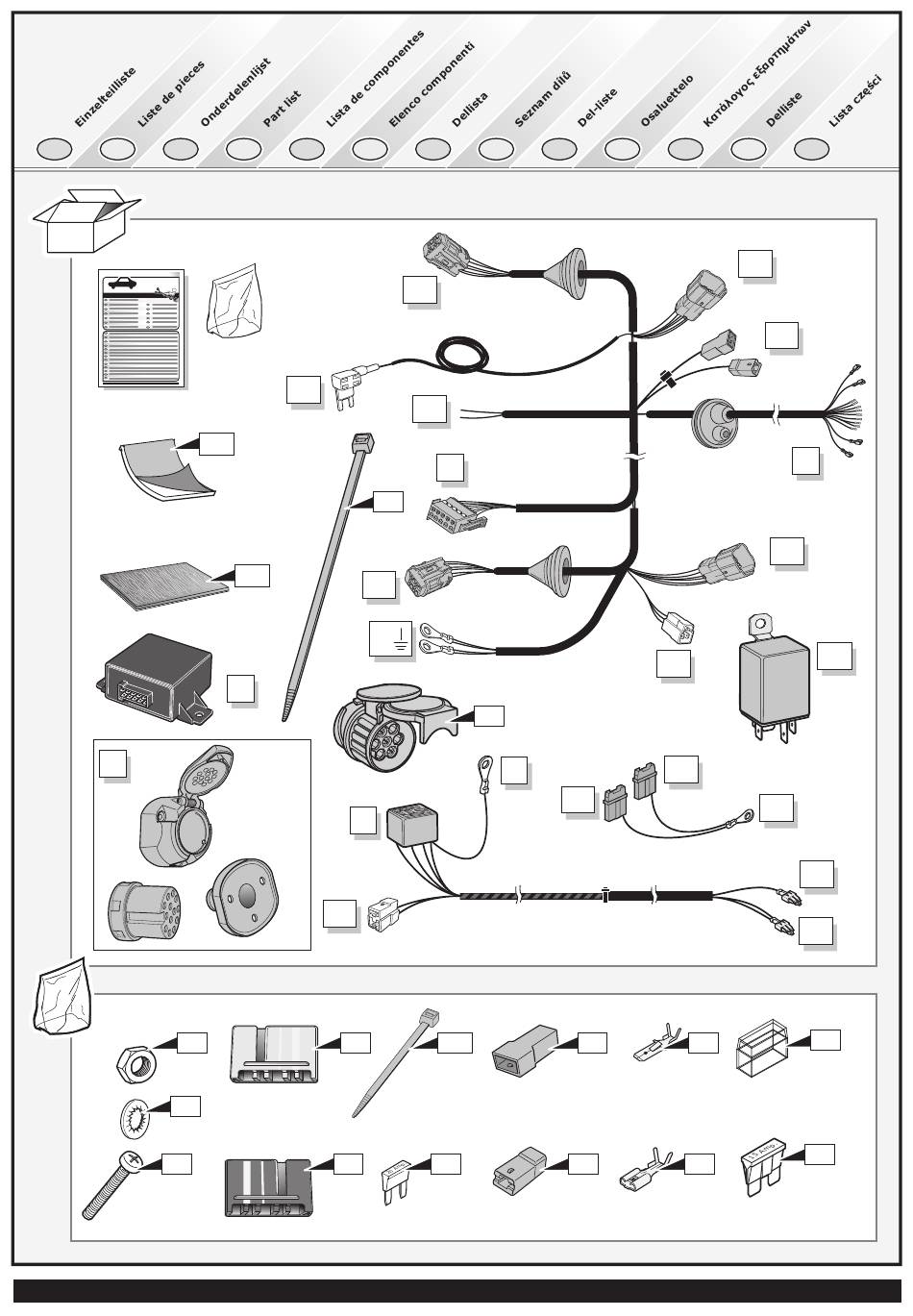 Einzelteilliste
Liste de pieces
Onderdelenlijst
Part list
Lista de componentes
Elenco componenti
Dellista
Seznam dílů
Del-liste
Osaluettelo
Κατάλογος εξαρτημάτων
Delliste
Lista części