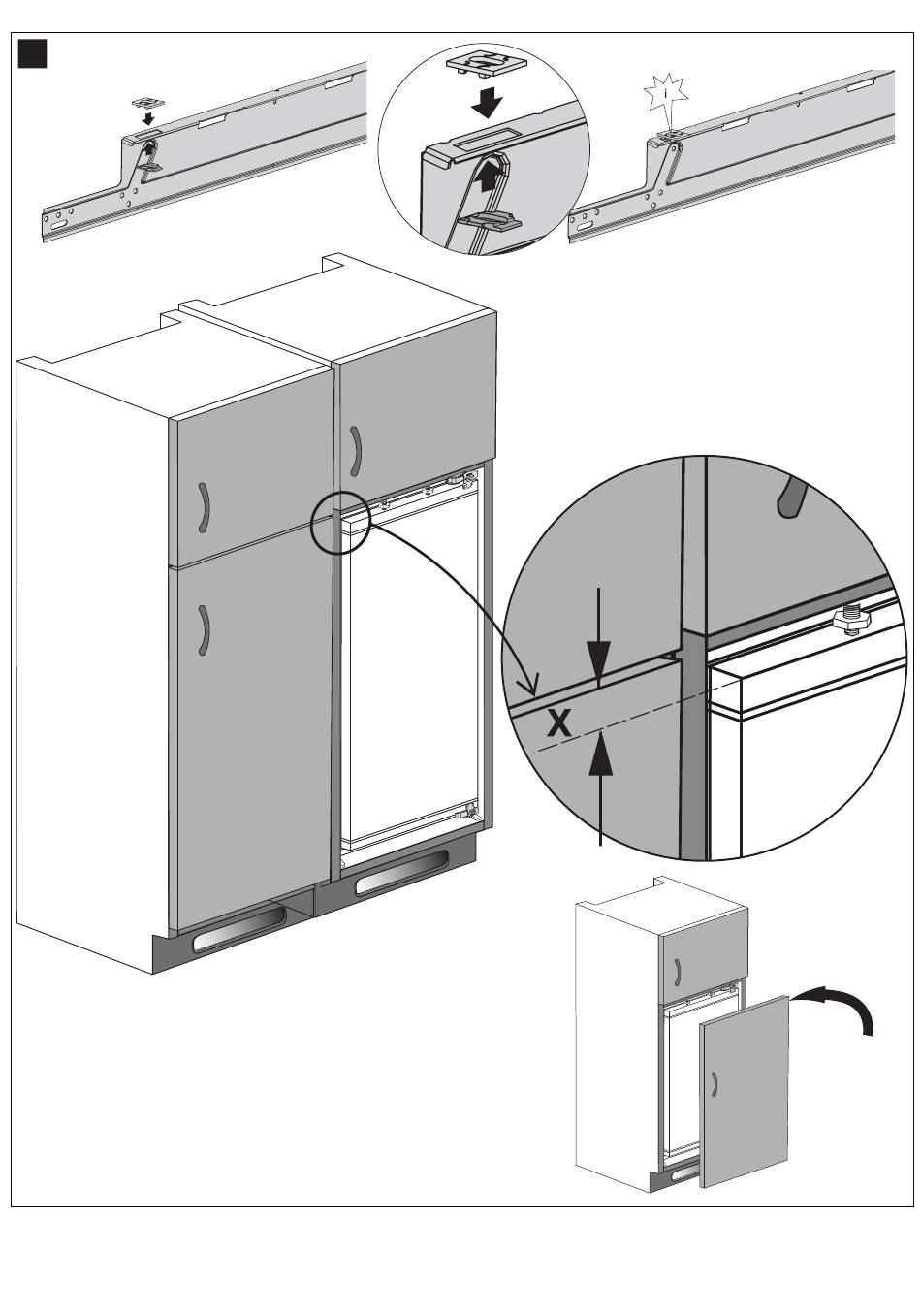 i

X