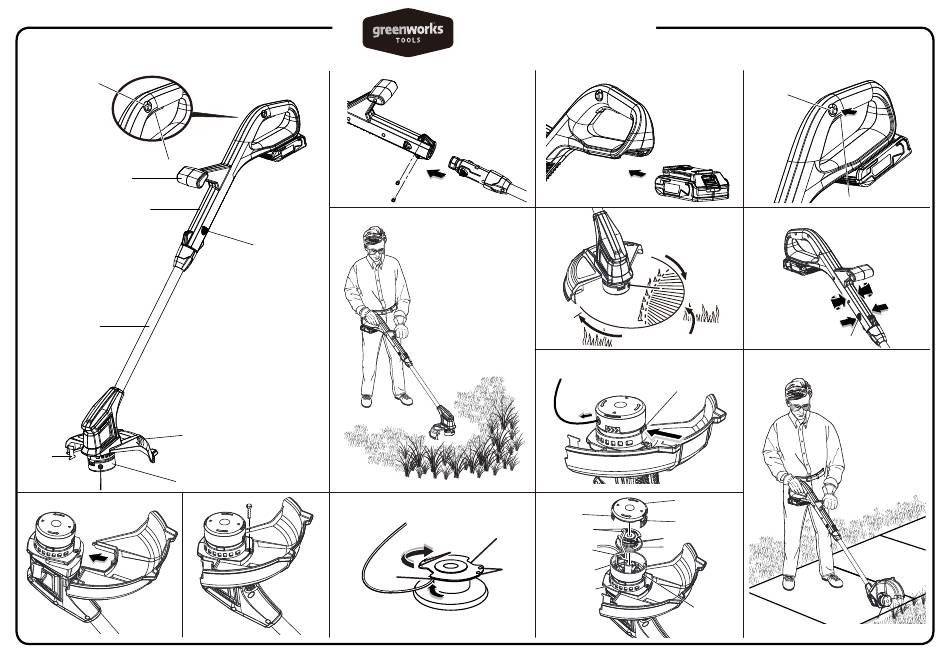 greenworks
TOOLS