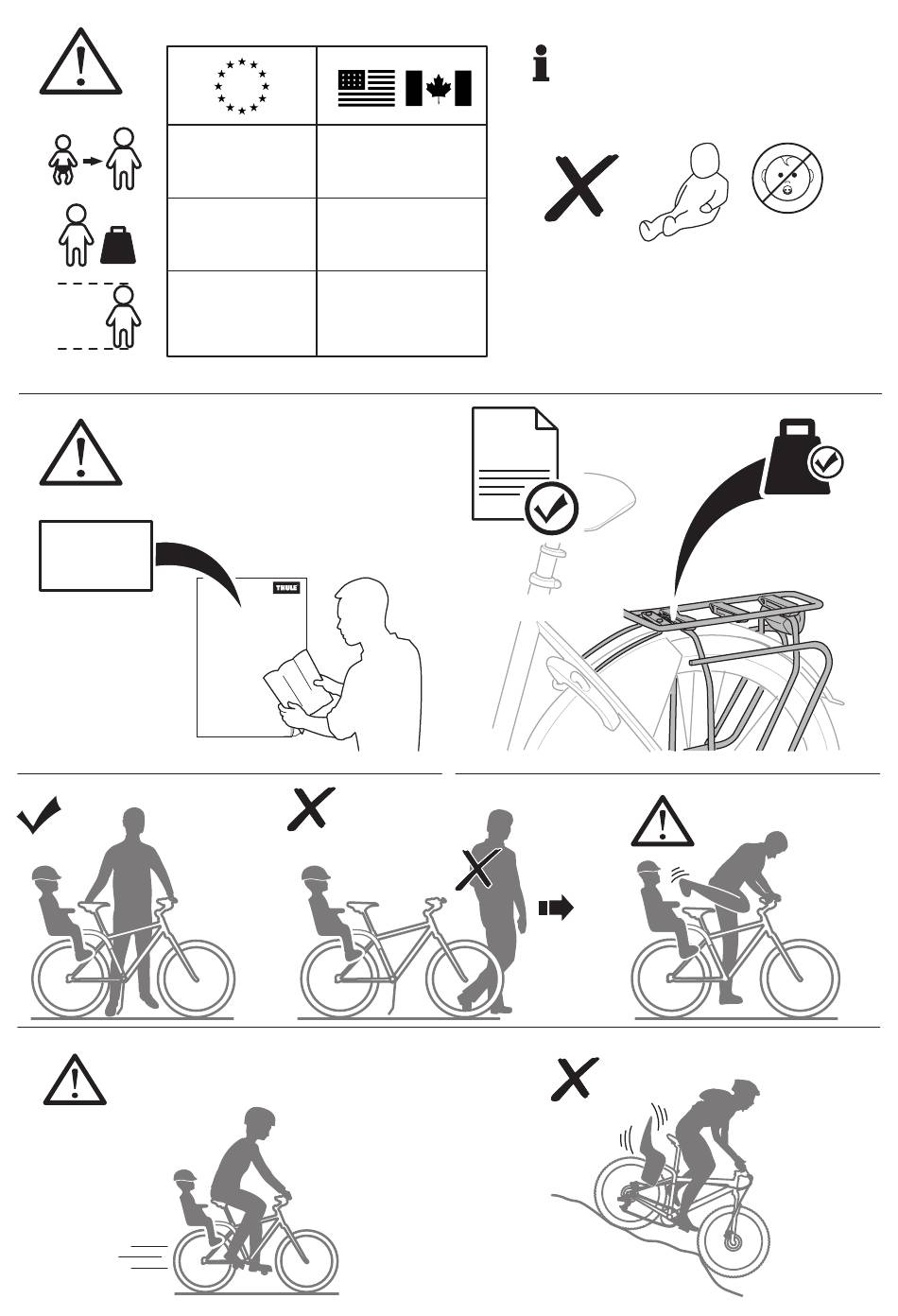 THULE