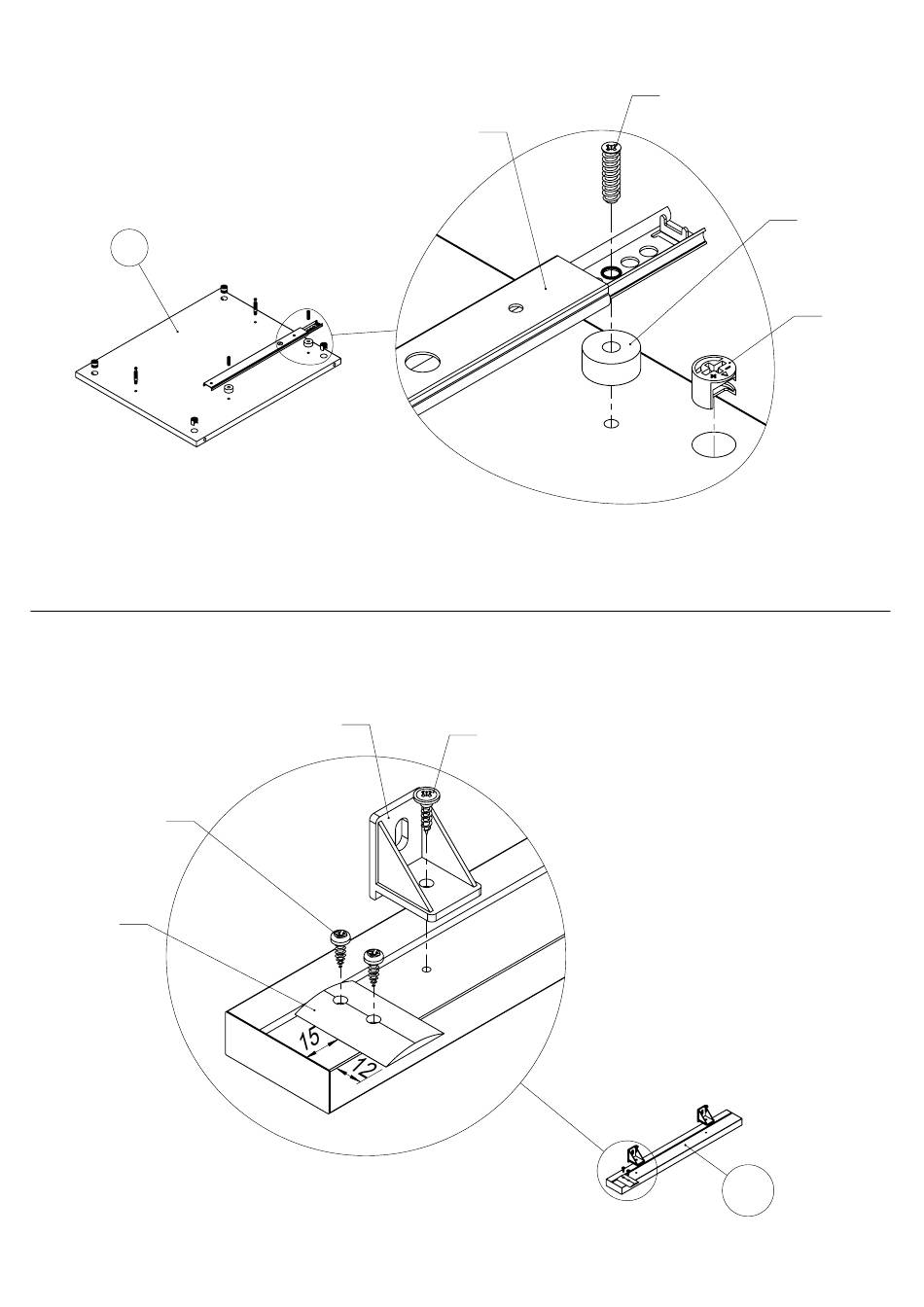 15

12