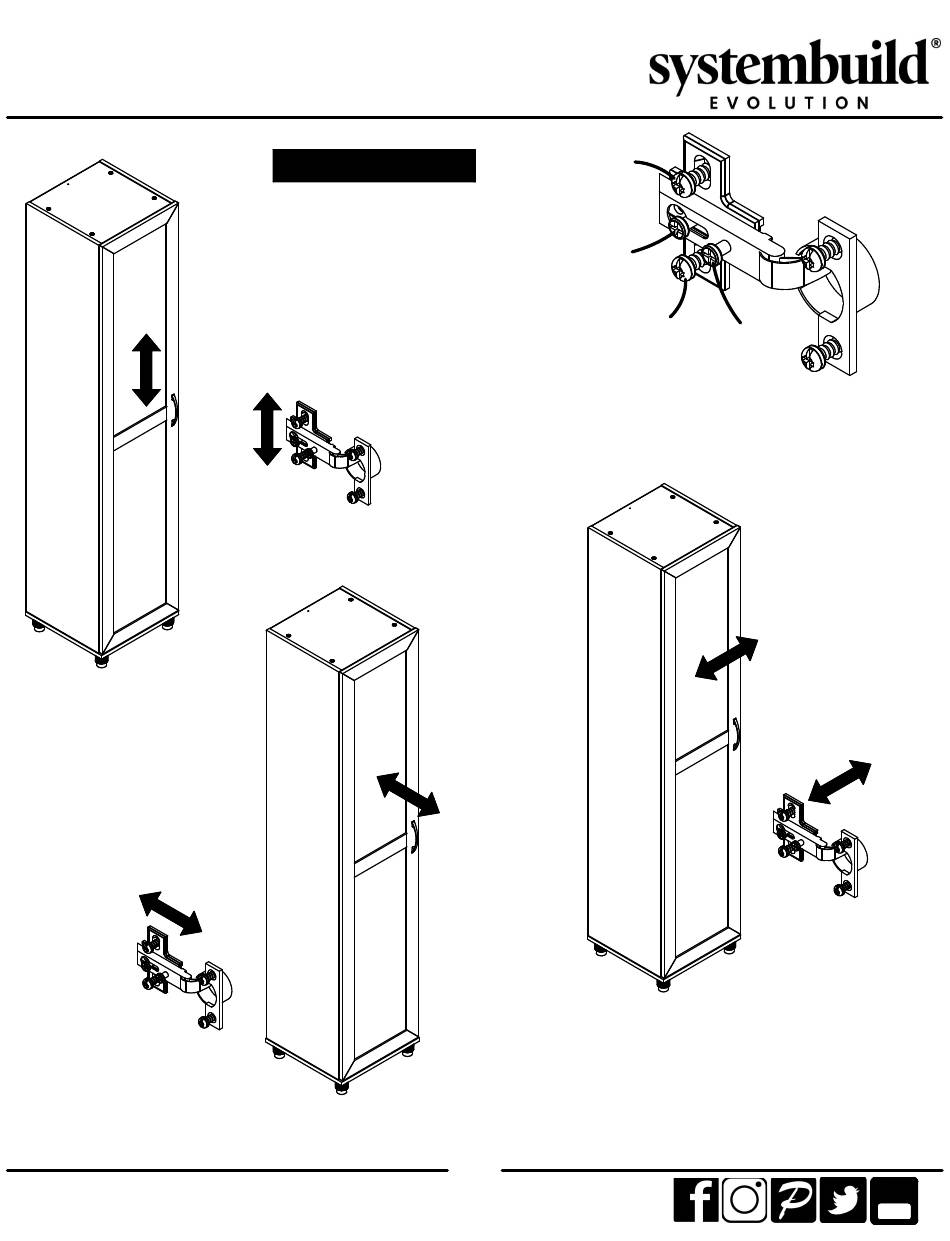 systembuild®
EVOLUTION