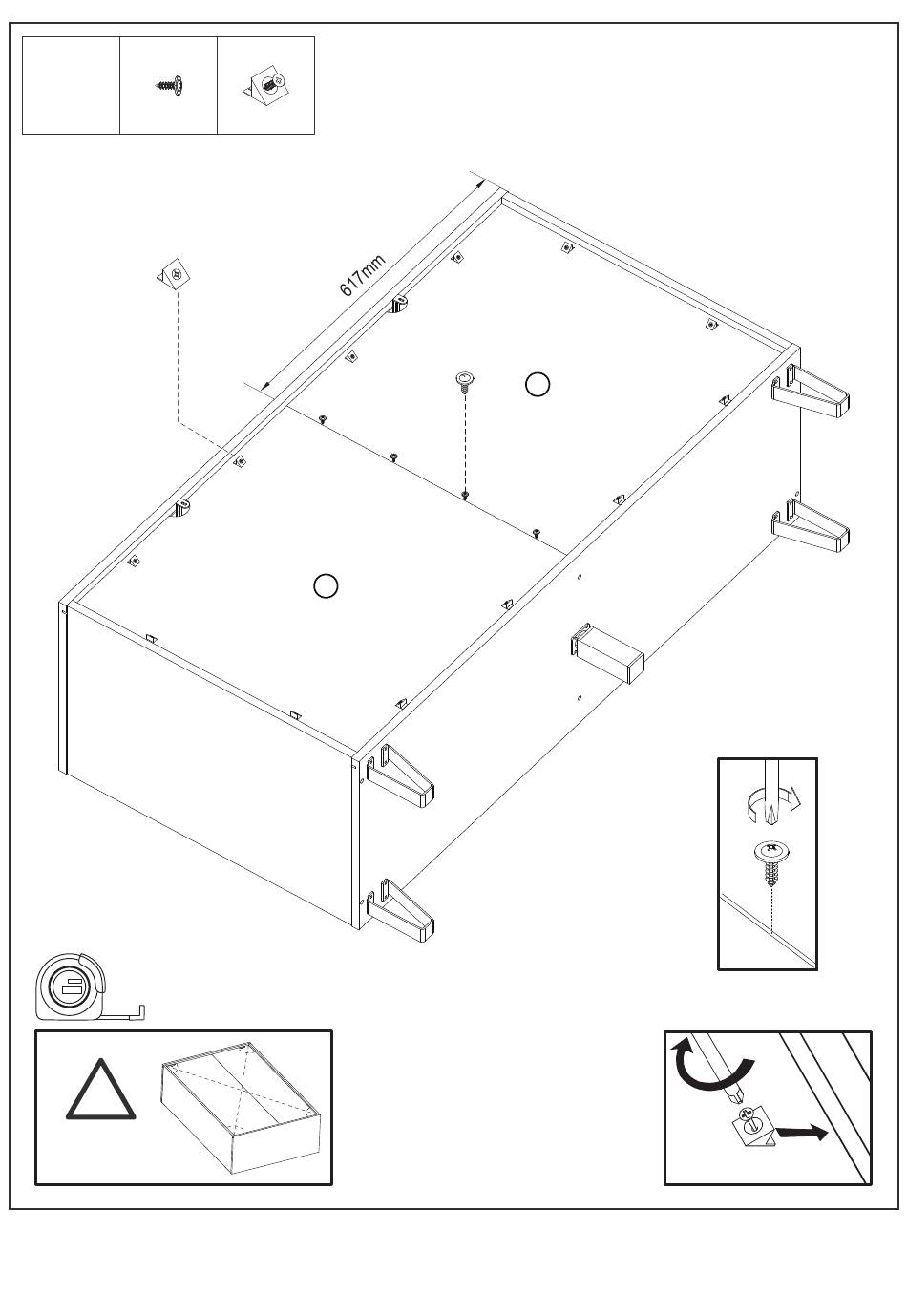 617mm