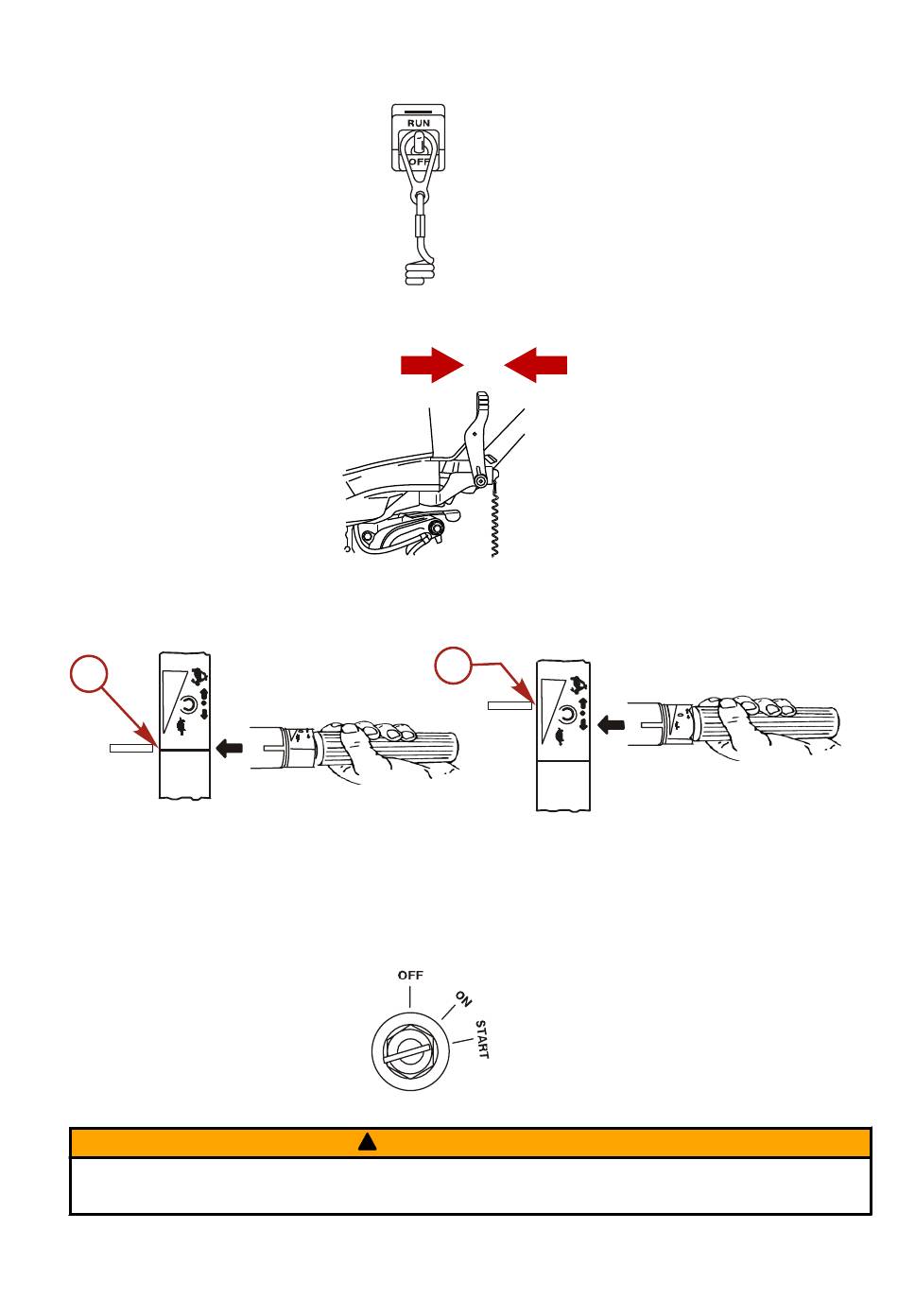 RUN
OFF

OFF
ON
START