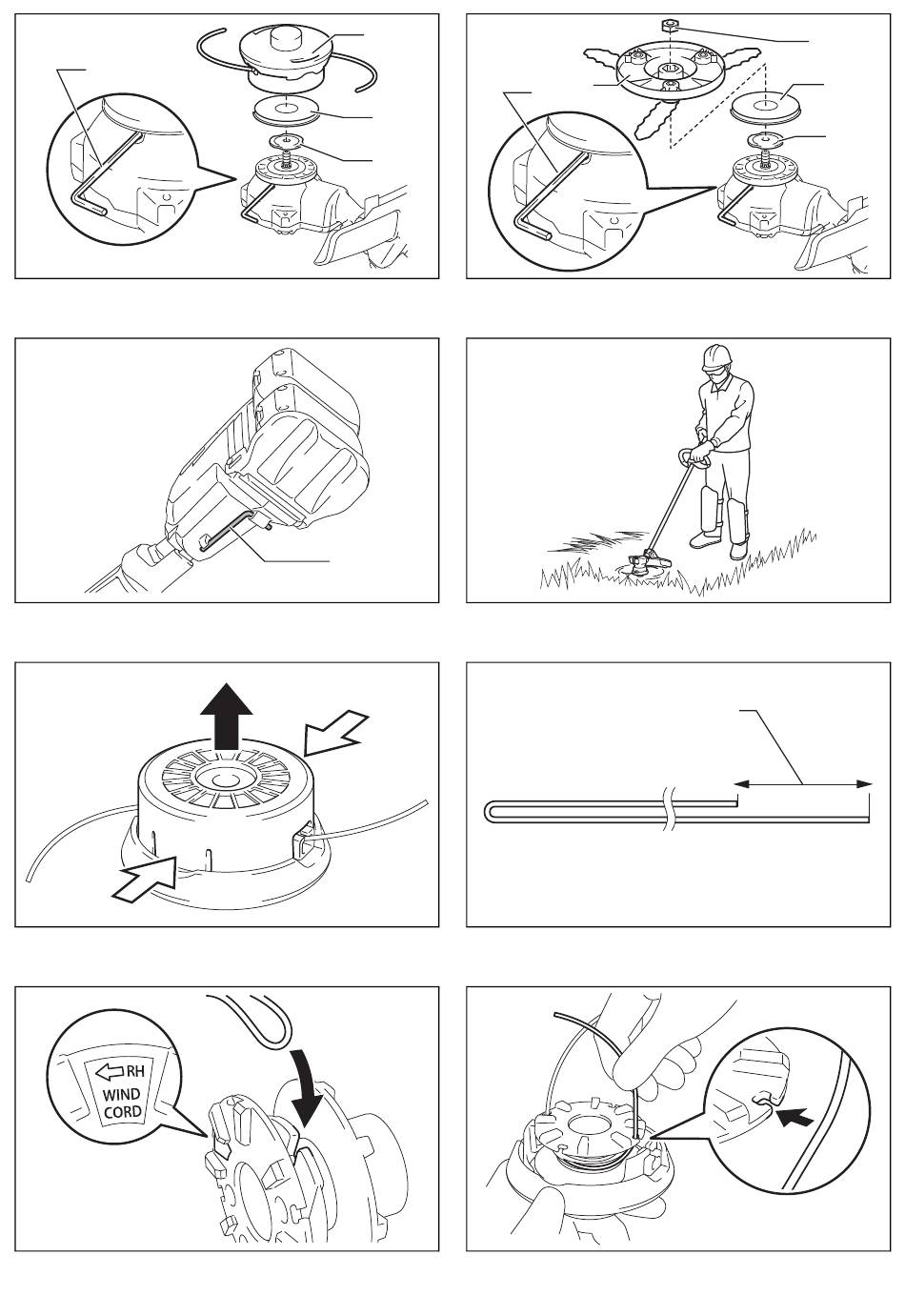 RH
WIND
CORD