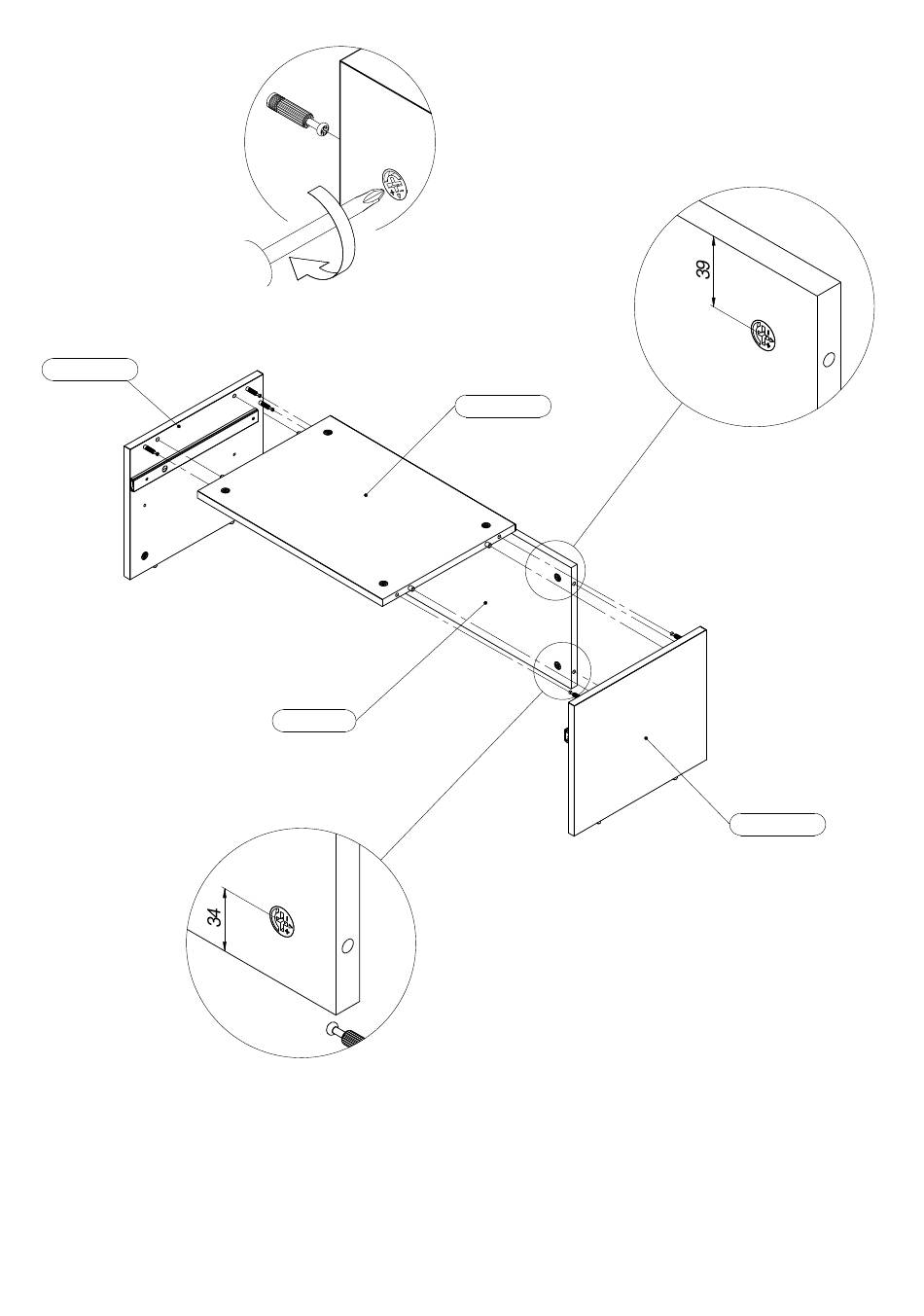 39

34