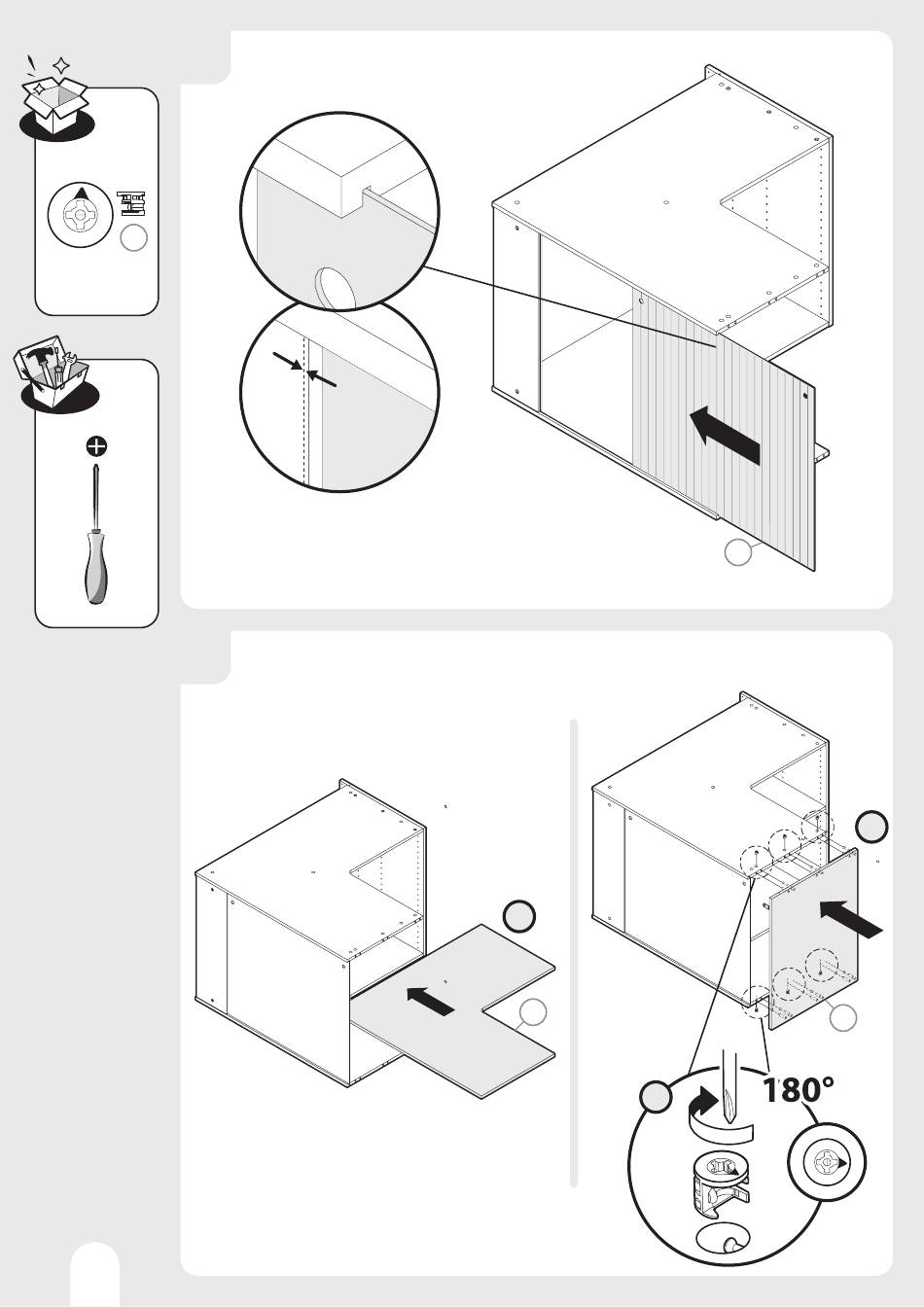 180°