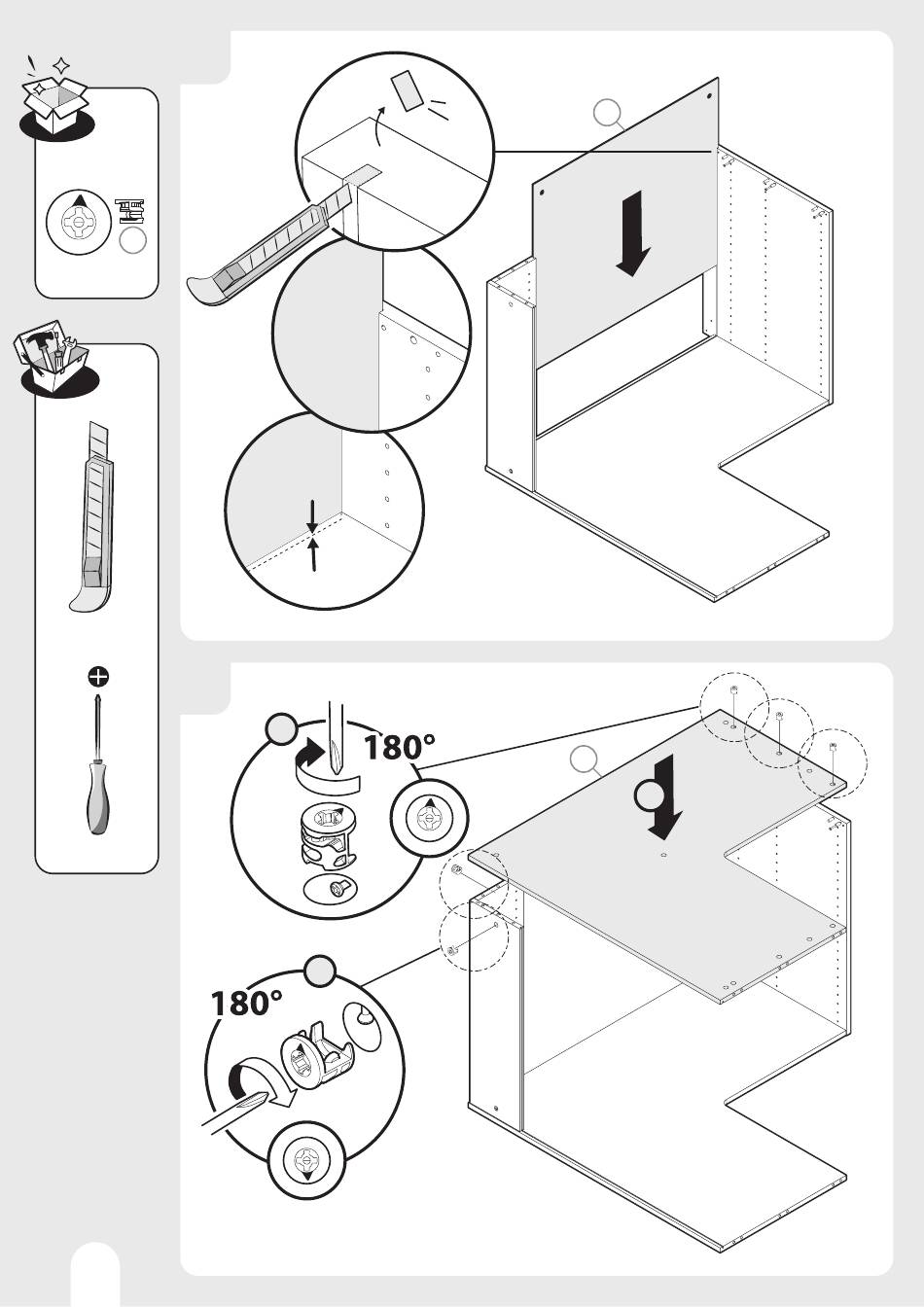 180°

180°