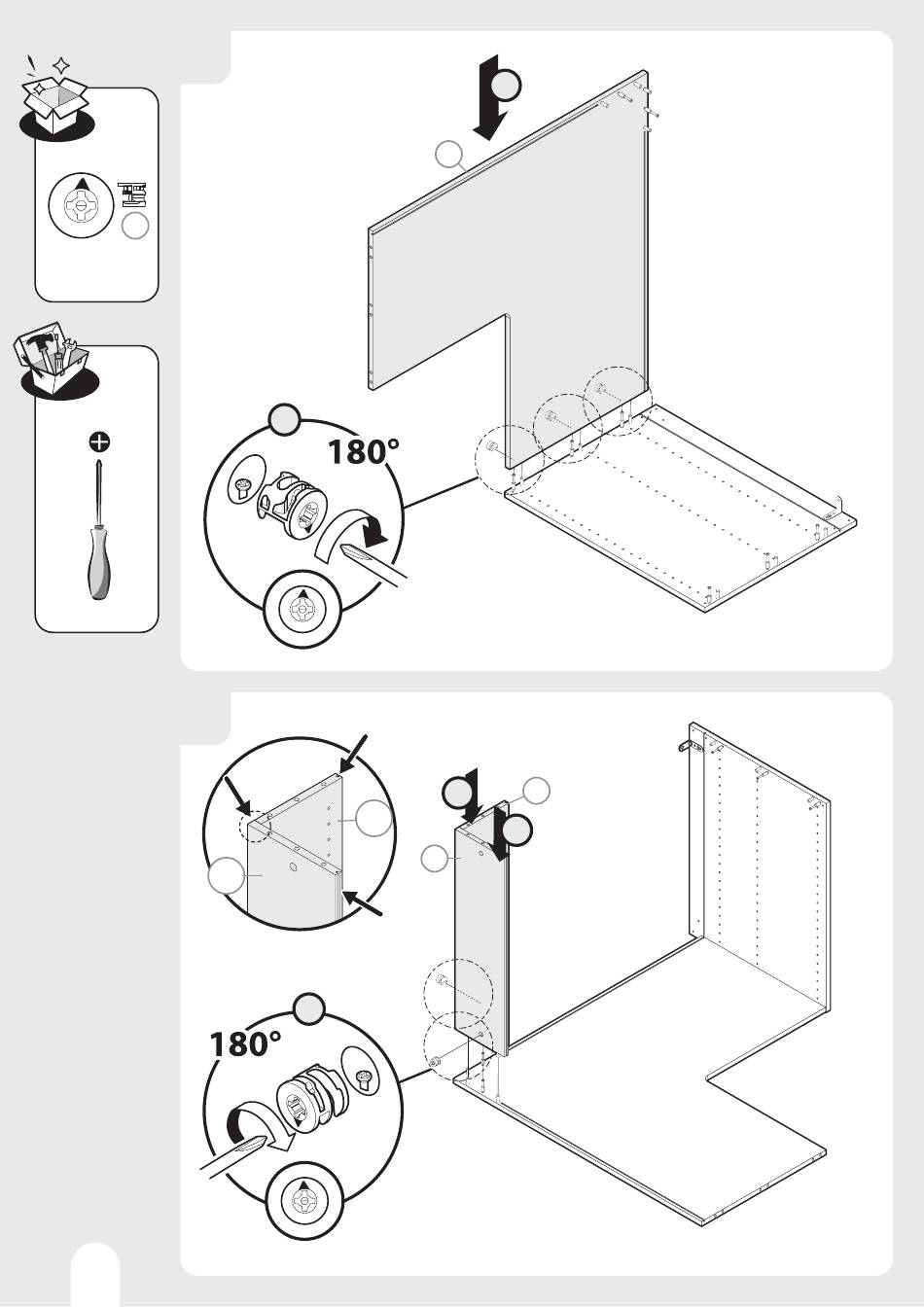 180°

180°