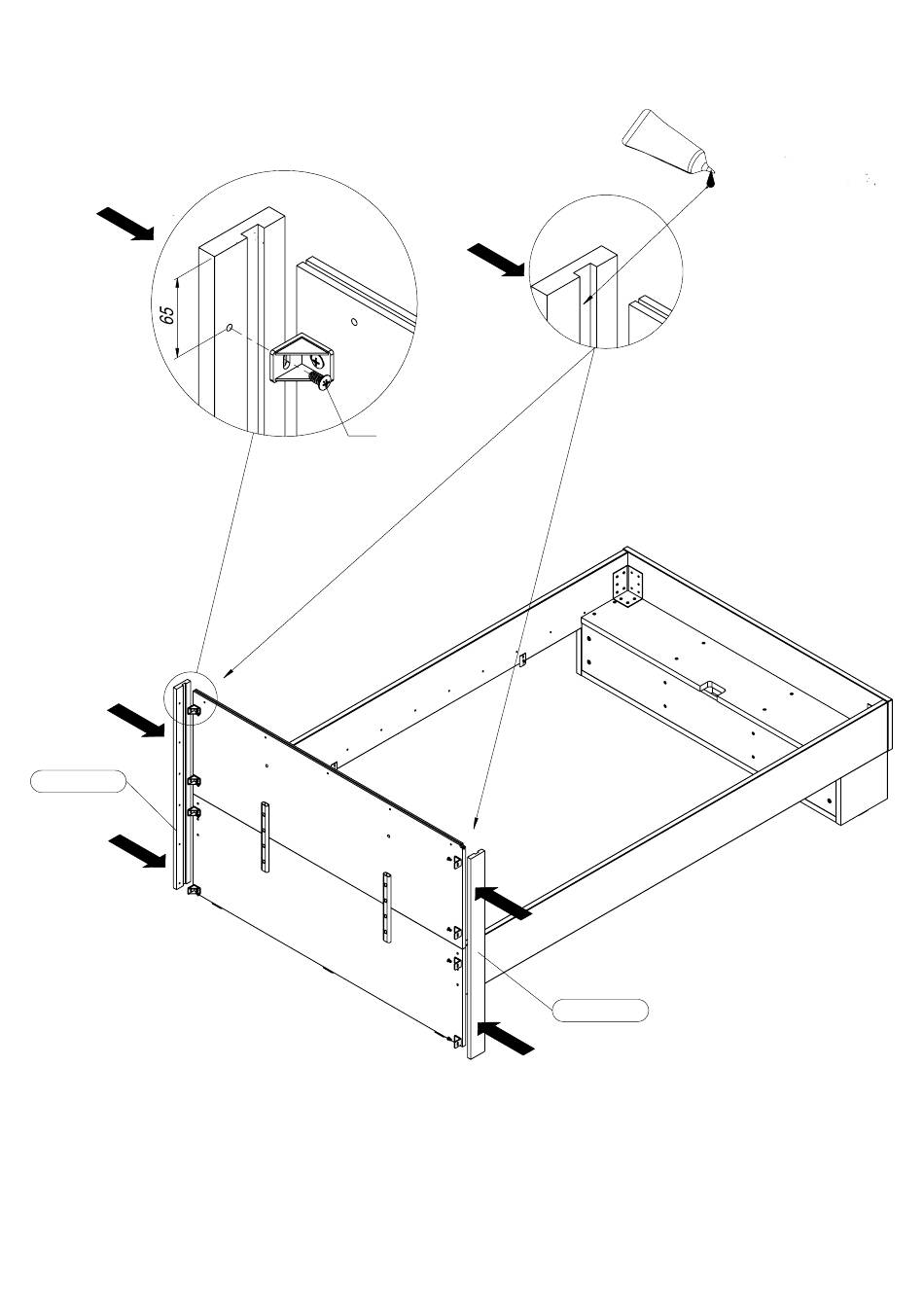 65