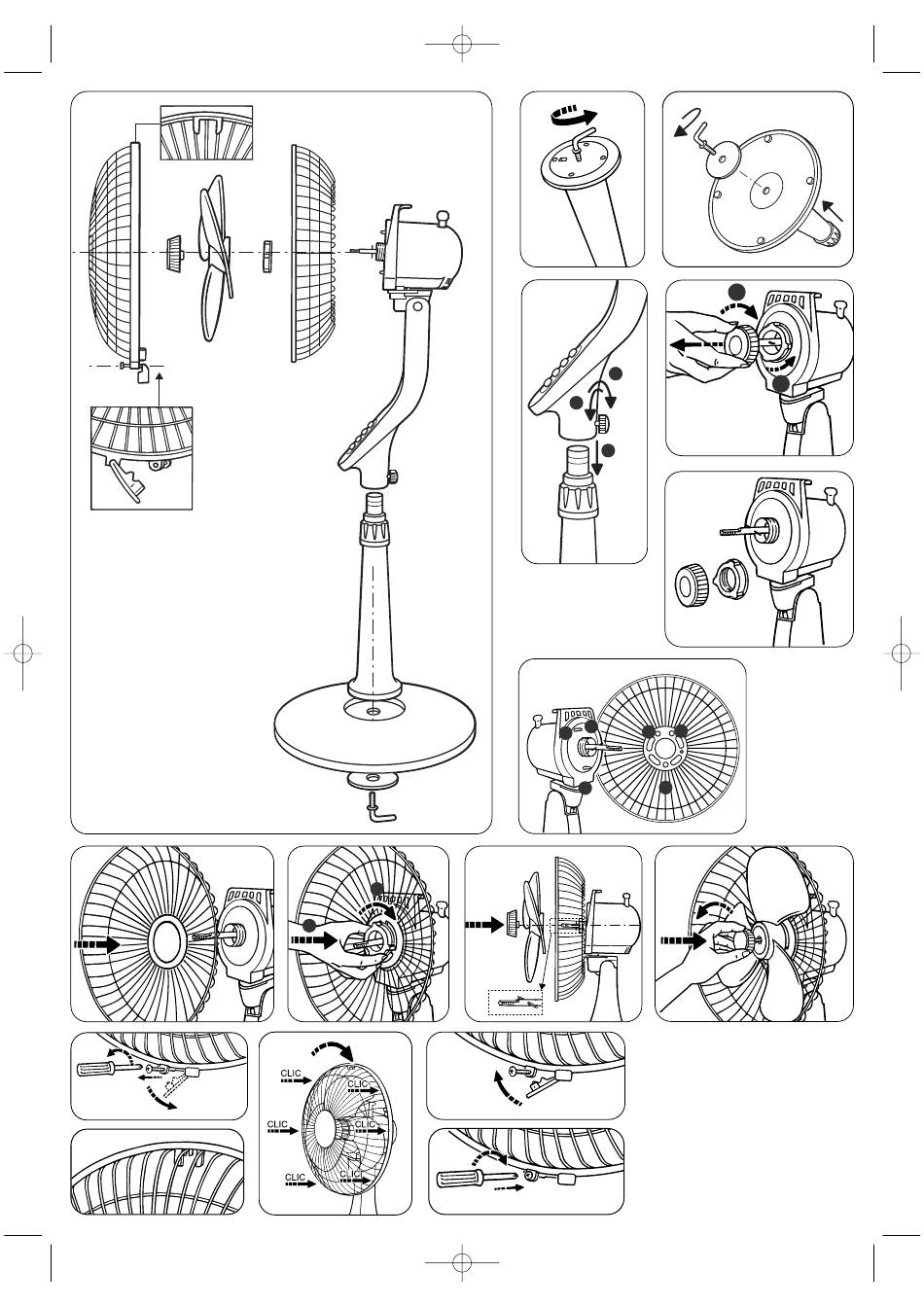 CLIC
CLIC
CLIC
CLIC
CLIC
CLIC