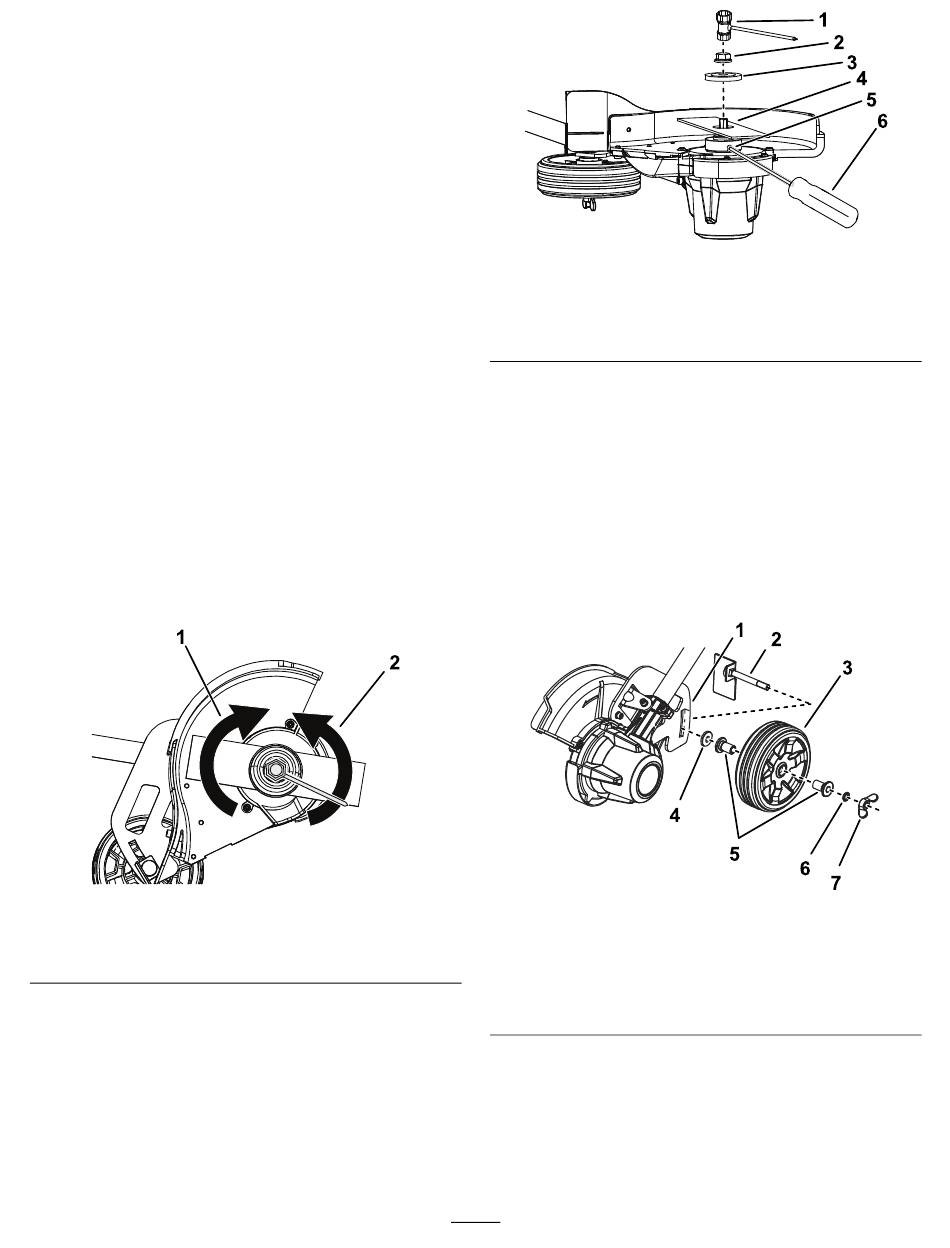 1
2
3
4
5
6

1
2

1
2
3
4
5
6
7