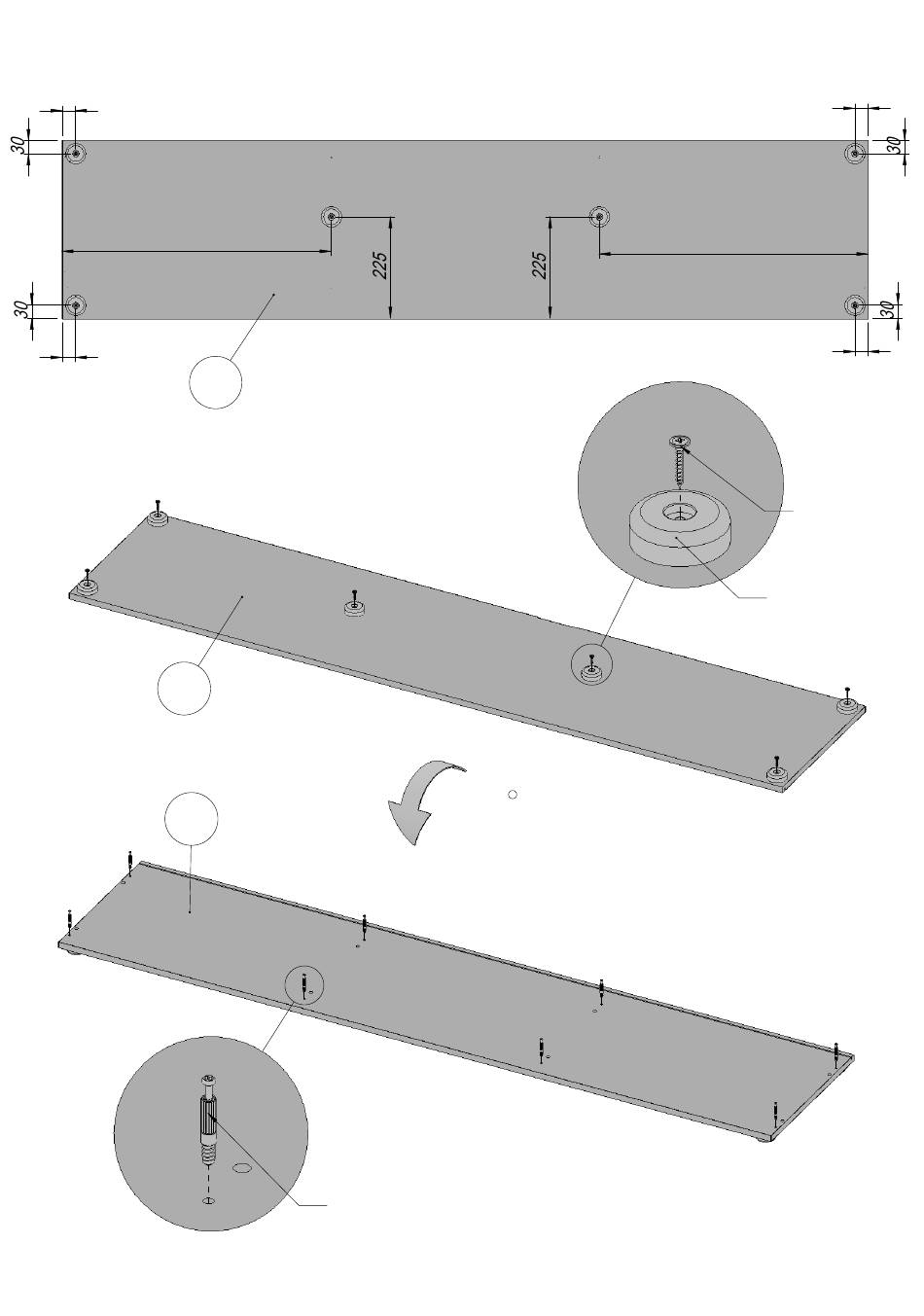 30
30
225
225
30
30