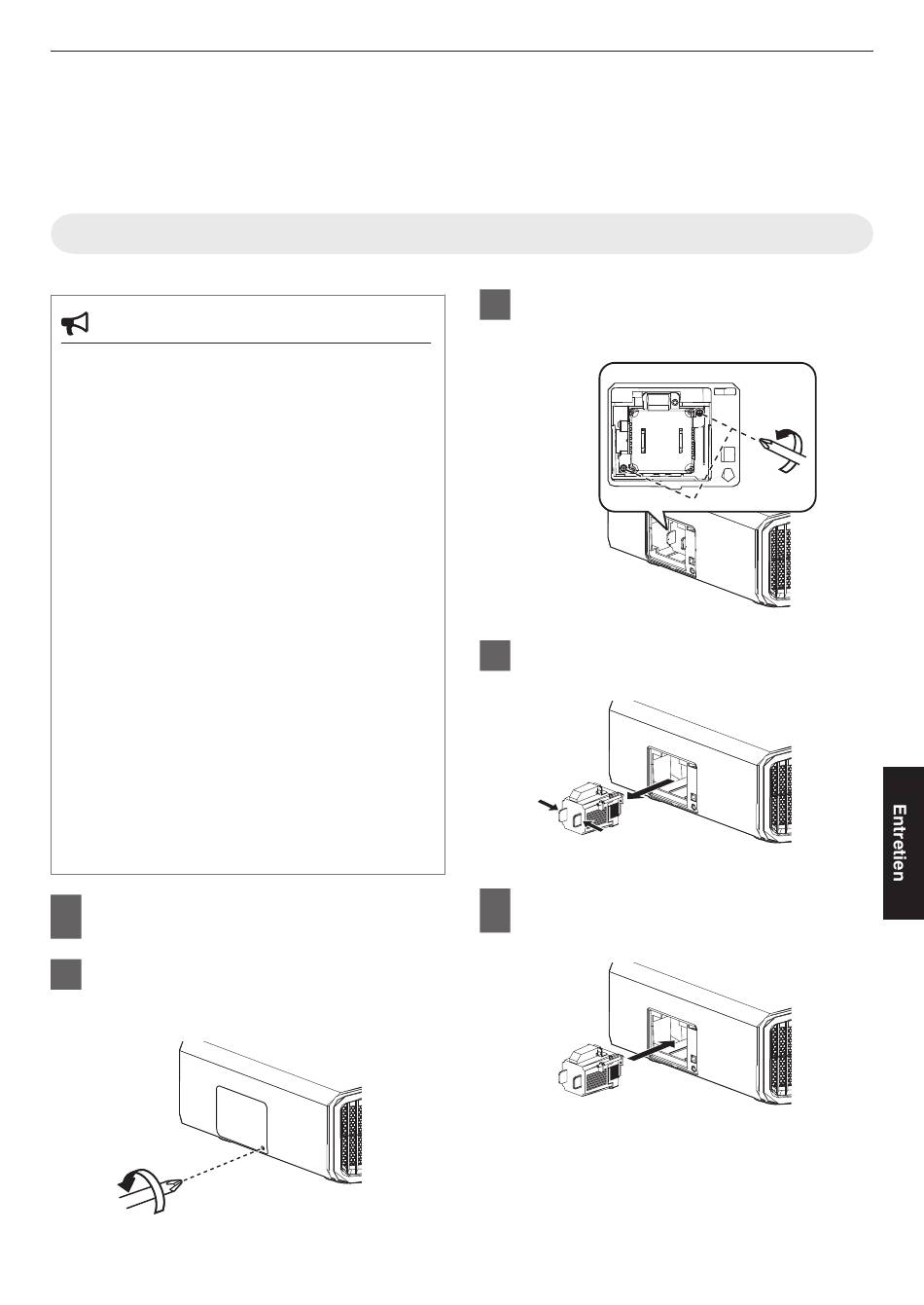 Entretien