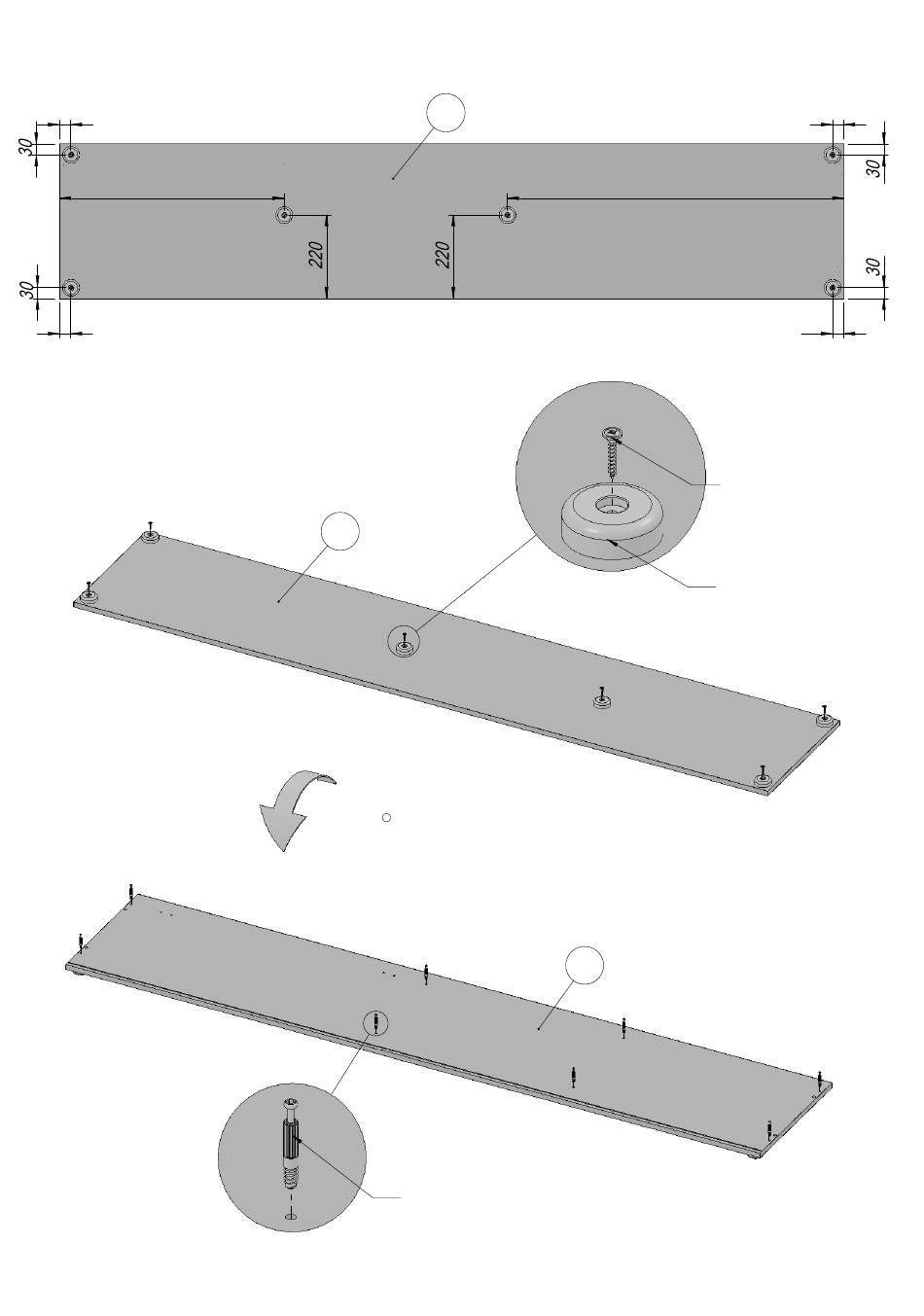 30
30
220
220
30
30