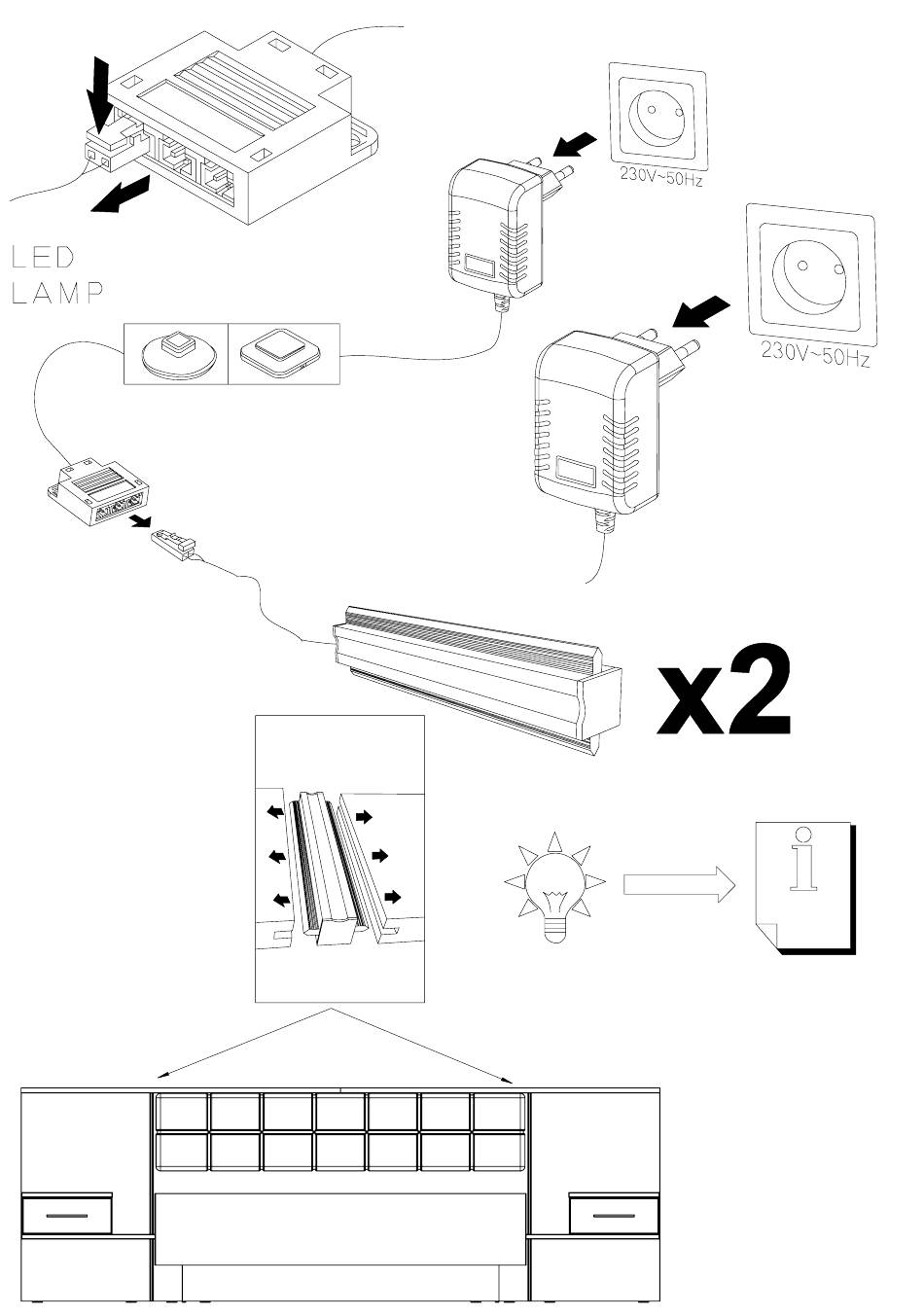 LED
LAMP

230V~50Hz

230V~50Hz

x2

i