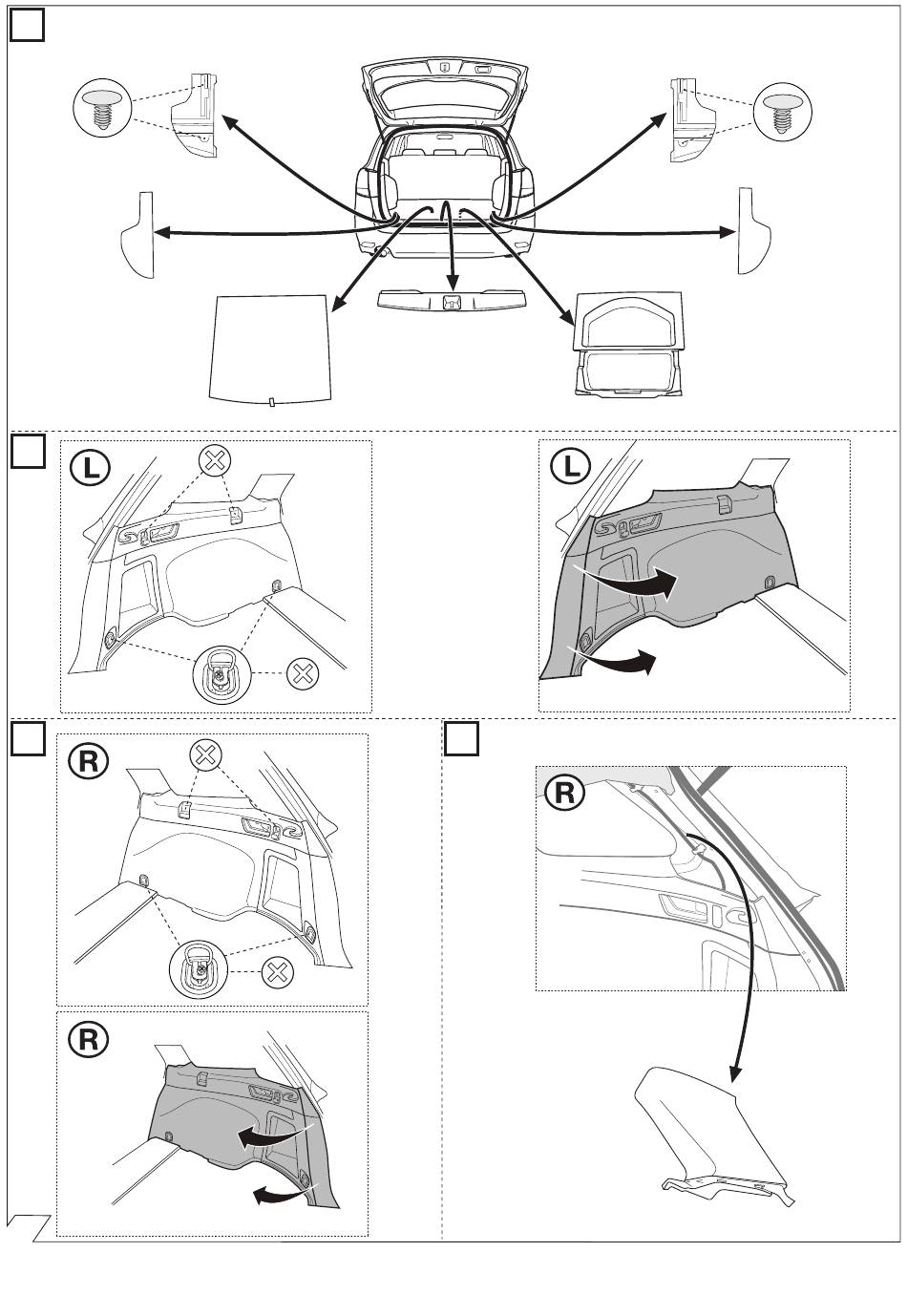 L

L

R

R

R