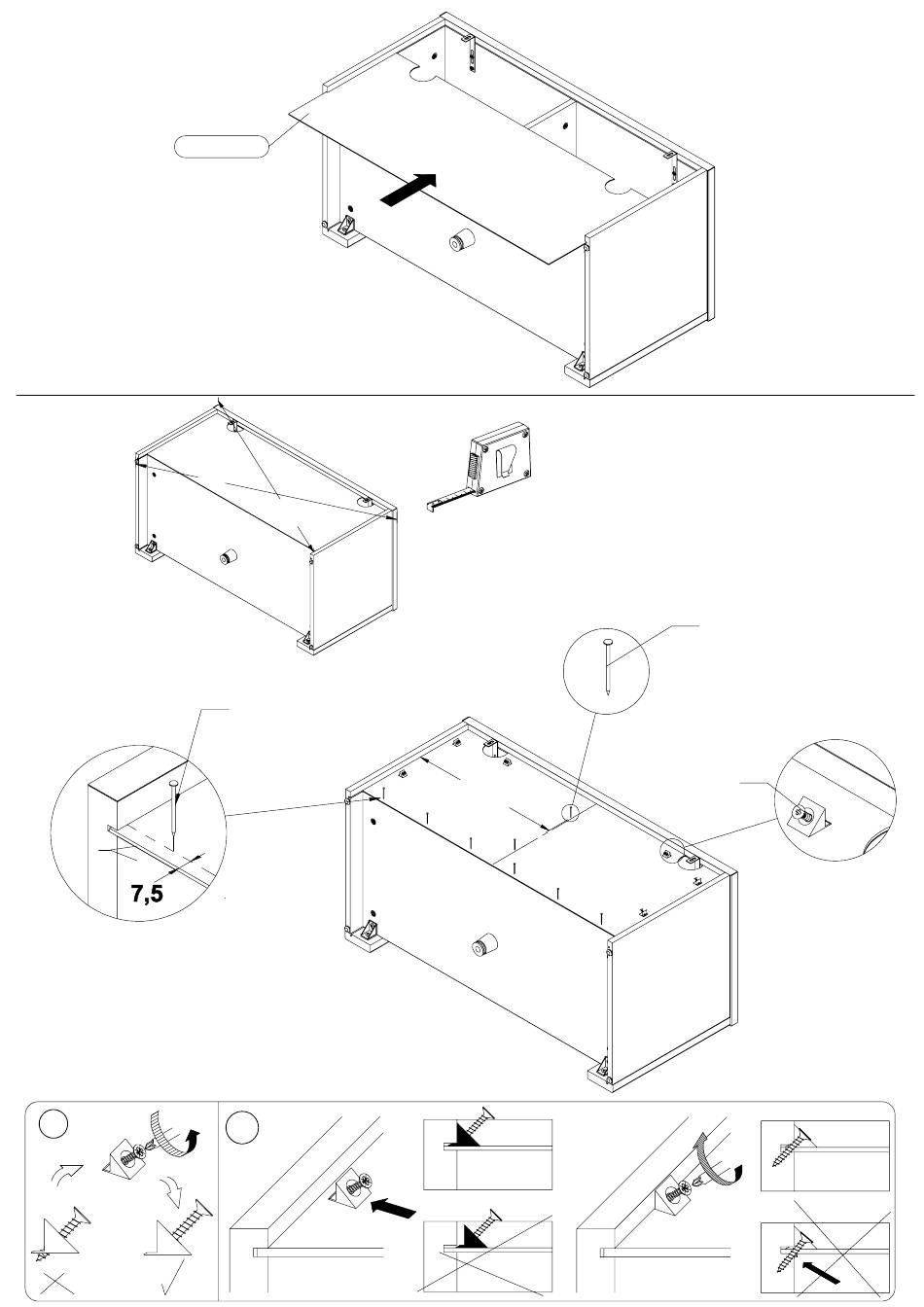 7,5